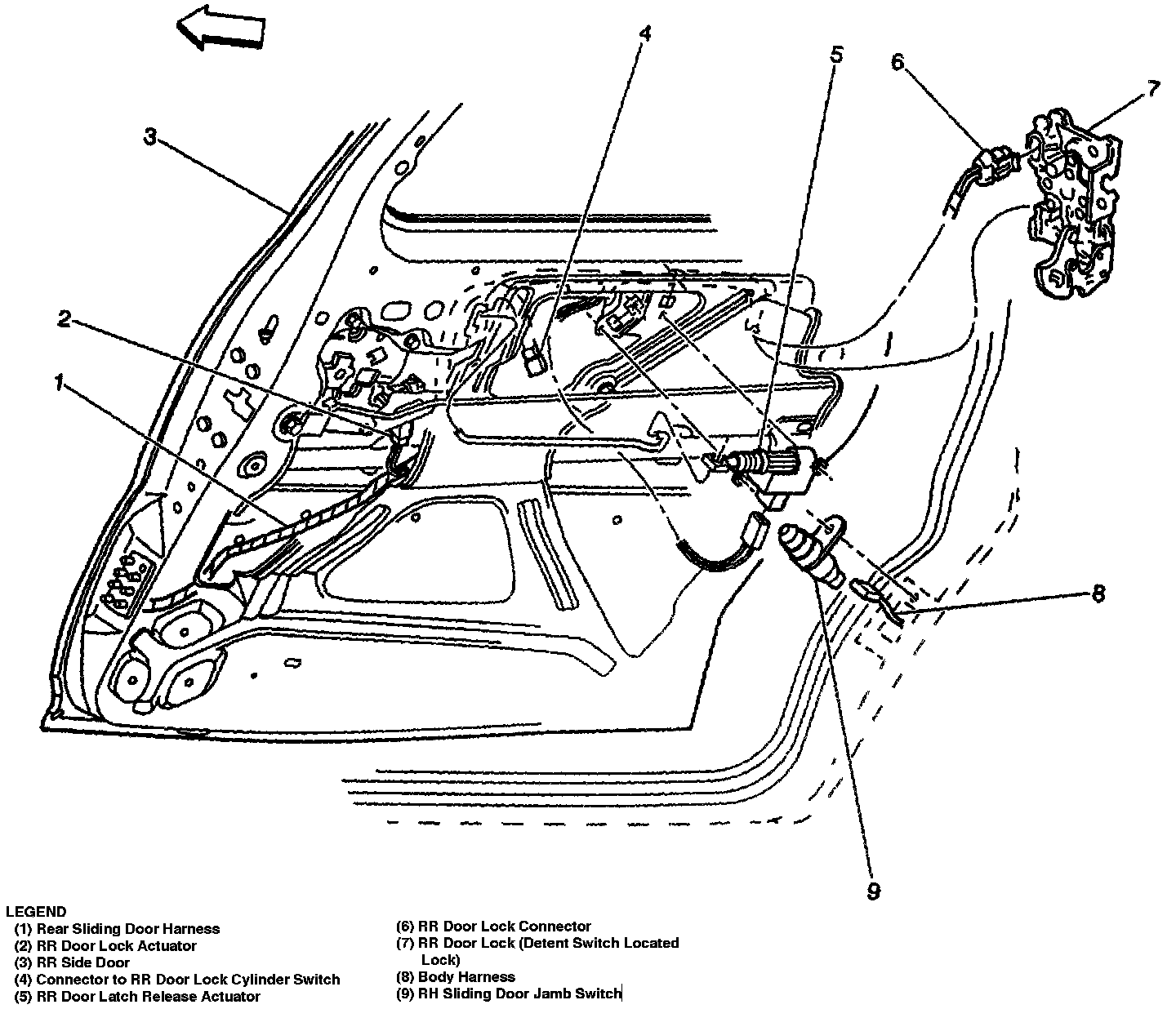 4
5
6
7
3
2
1
8
9

LEGEND
(1) Rear Sliding Door Harness
(2) RR Door Lock Actuator
(3) RR Side Door
(4) Connector to RR Door Lock Cylinder Switch
(5) RR Door Latch Release Actuator

(6) RR Door Lock Connector
(7) RR Door Lock (Detent Switch Located Lock)
(8) Body Harness
(9) RH Sliding Door Jamb Switch