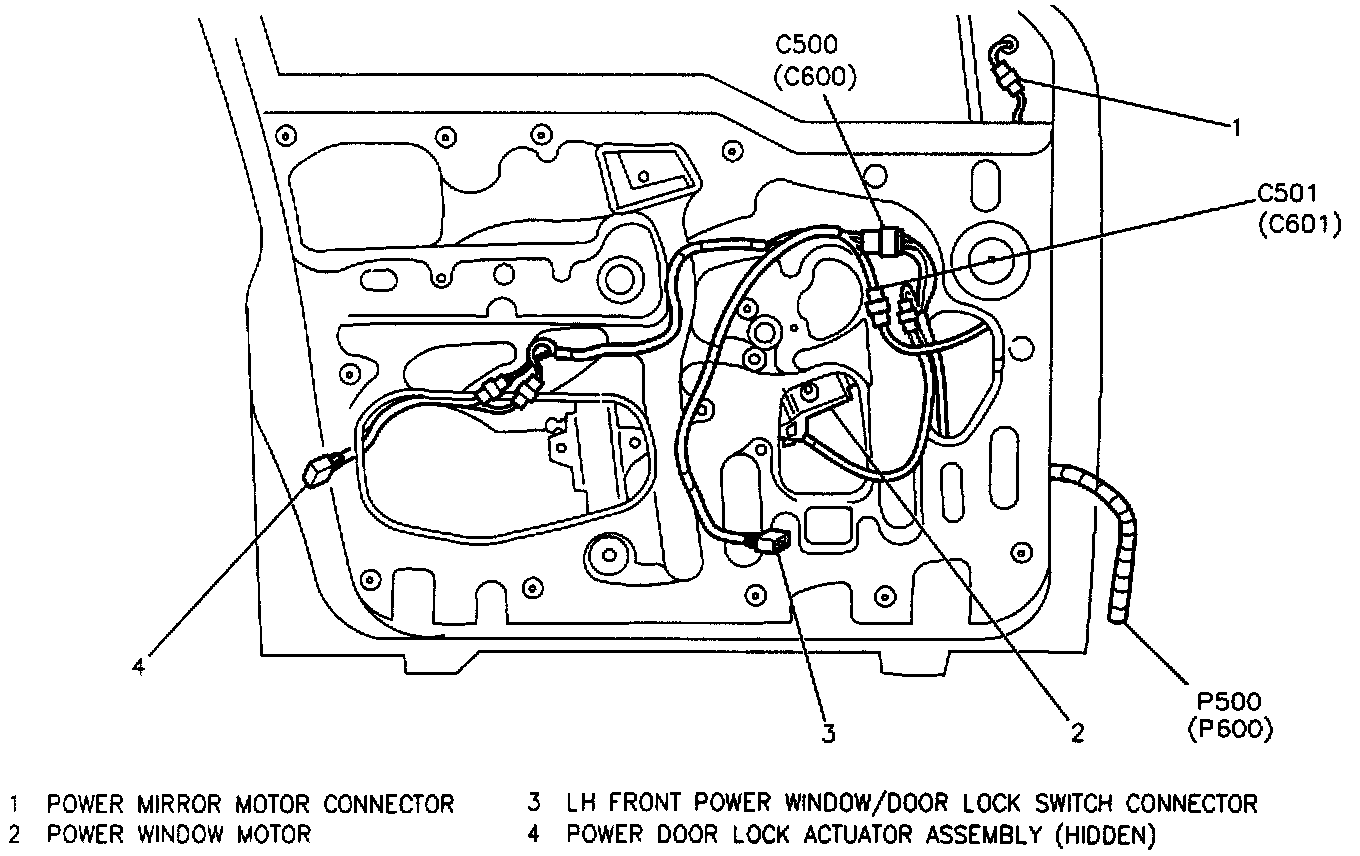 C500
(C600)

1

C501
(C601)

4

3

2

P500
(P600)

1 POWER MIRROR MOTOR CONNECTOR
2 POWER WINDOW MOTOR

3 LH FRONT POWER WINDOW/DOOR LOCK SWITCH CONNECTOR
4 POWER DOOR LOCK ACTUATOR ASSEMBLY (HIDDEN)