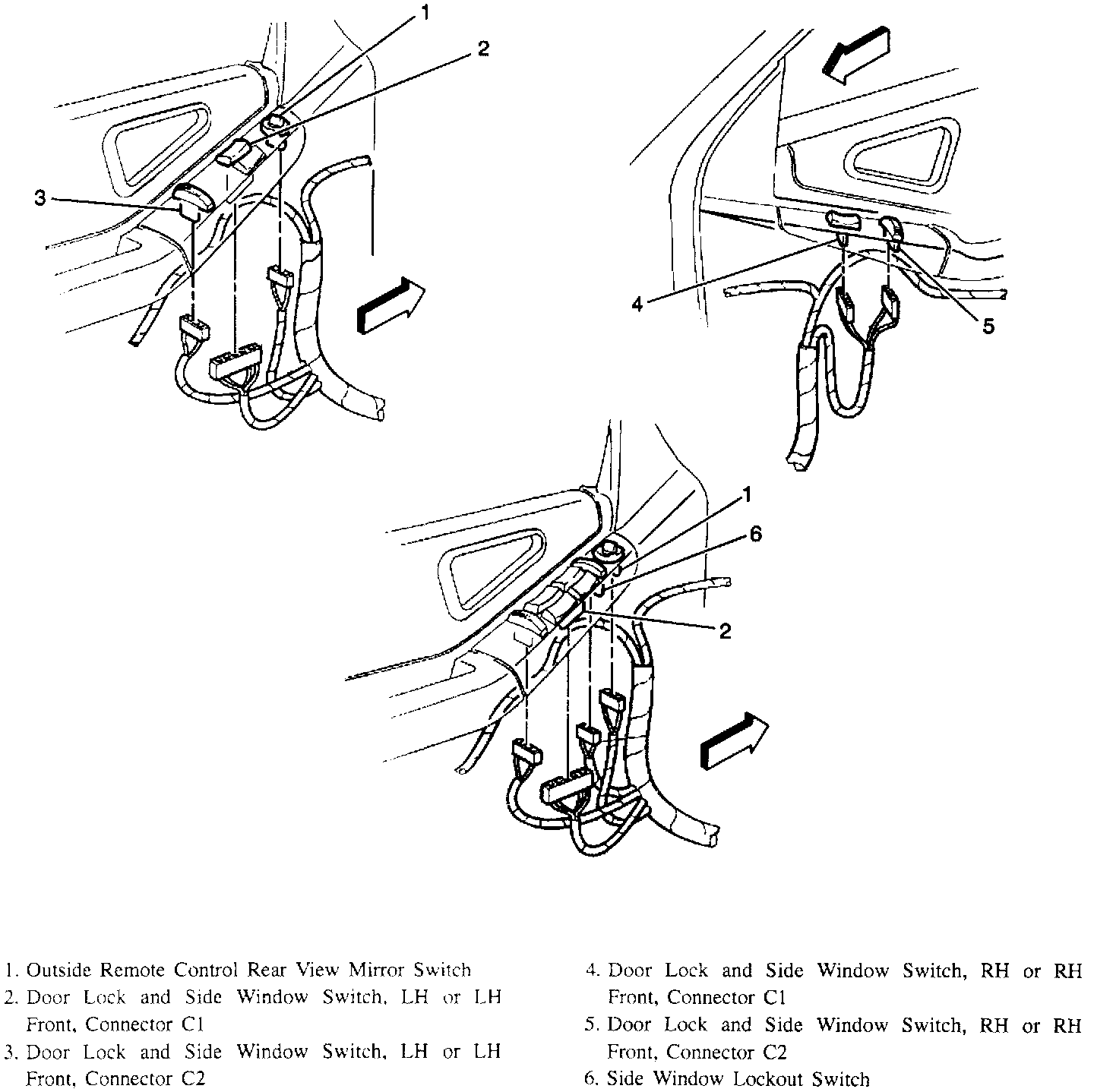 1
2
3
4
5
1
6
2

1. Outside Remote Control Rear View Mirror Switch
2. Door Lock and Side Window Switch, LH or LH Front, Connector C1
3. Door Lock and Side Window Switch, LH or LH Front, Connector C2

4. Door Lock and Side Window Switch, RH or RH Front, Connector C1
5. Door Lock and Side Window Switch, RH or RH Front, Connector C2
6. Side Window Lockout Switch