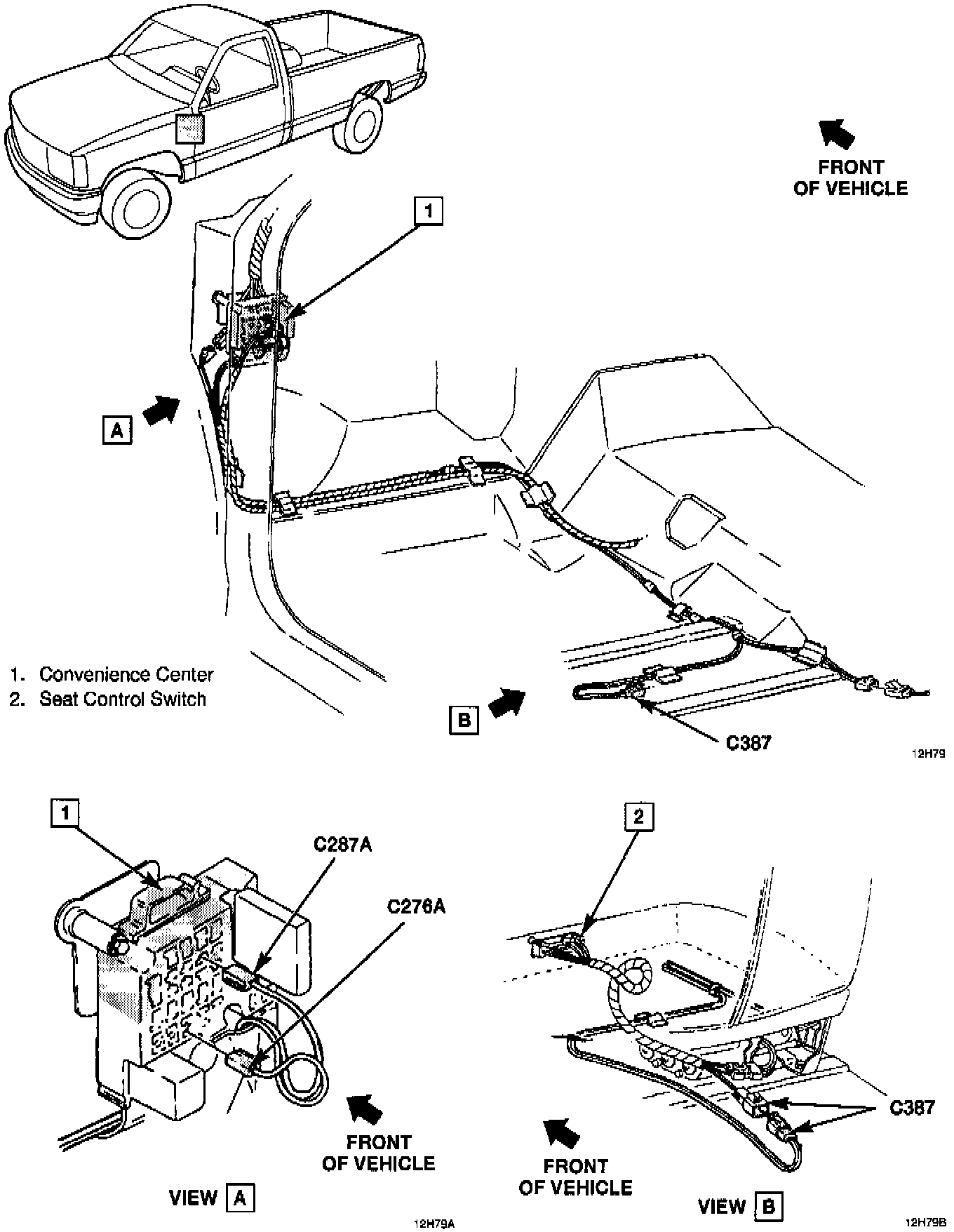 FRONT OF VEHICLE

1

A

1. Convenience Center
2. Seat Control Switch

B

C387

12H79

1

C287A

C276A

FRONT OF VEHICLE

VIEW A

12H79A

2

C387

FRONT OF VEHICLE

VIEW B

12H79B