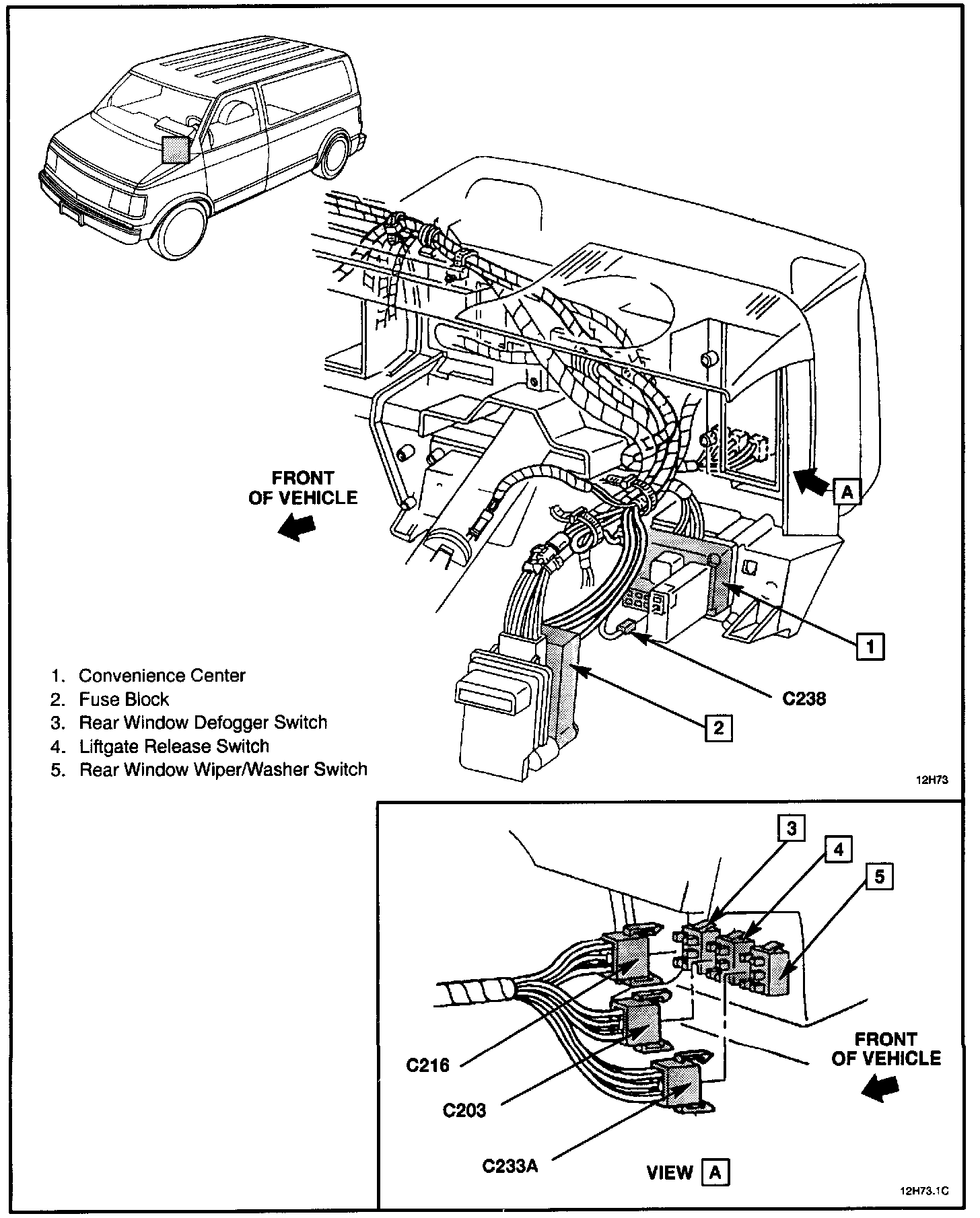 FRONT OF VEHICLE

A

1

C238

2

1. Convenience Center
2. Fuse Block
3. Rear Window Defogger Switch
4. Liftgate Release Switch
5. Rear Window Wiper/Washer Switch

12H73

3

4

5

C216

C203

C233A

FRONT OF VEHICLE

VIEW A

12H73.1C