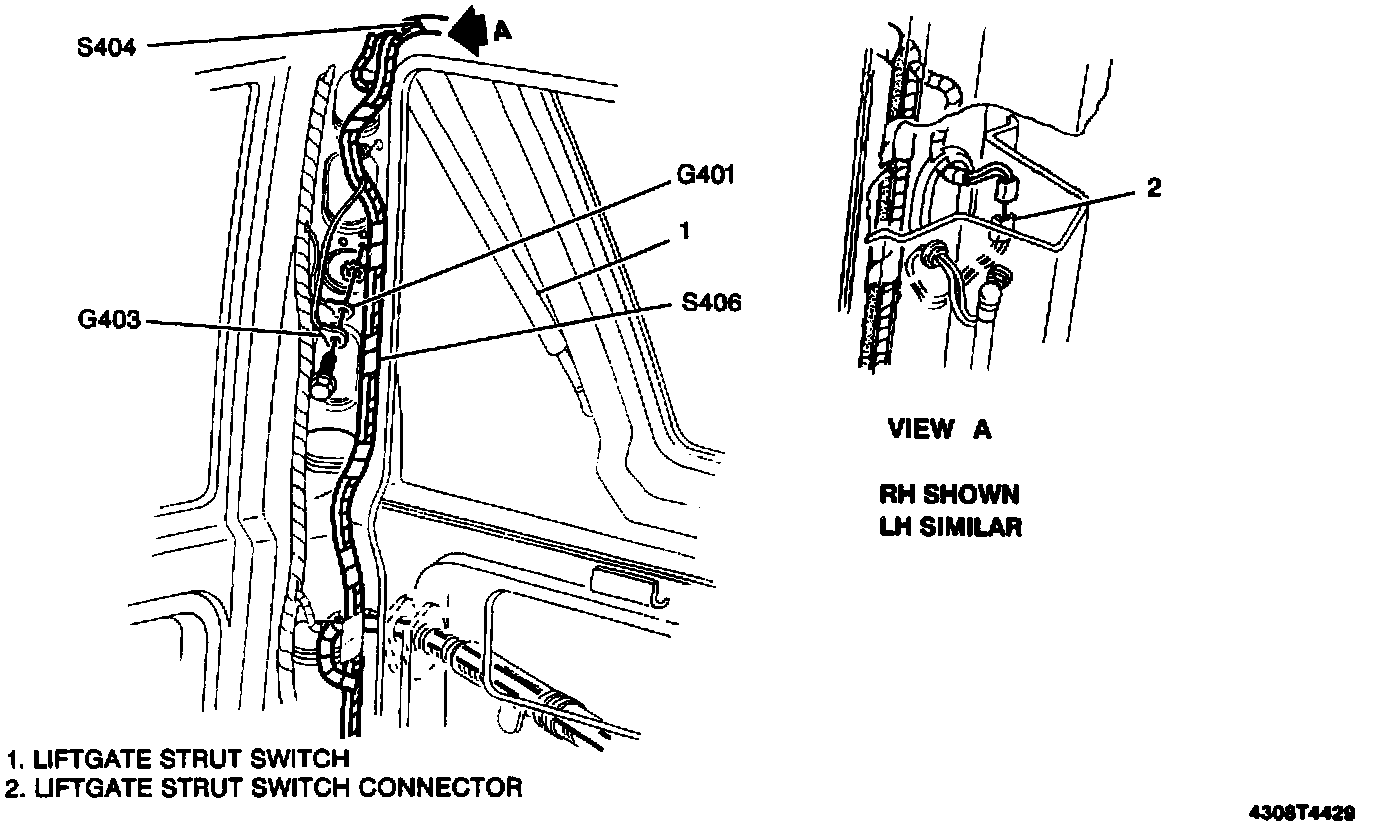 S404

A

G401

1

S406

G403

2

VIEW A

RH SHOWN
LH SIMILAR

1. LIFTGATE STRUT SWITCH
2. LIFTGATE STRUT SWITCH CONNECTOR

4308T4429