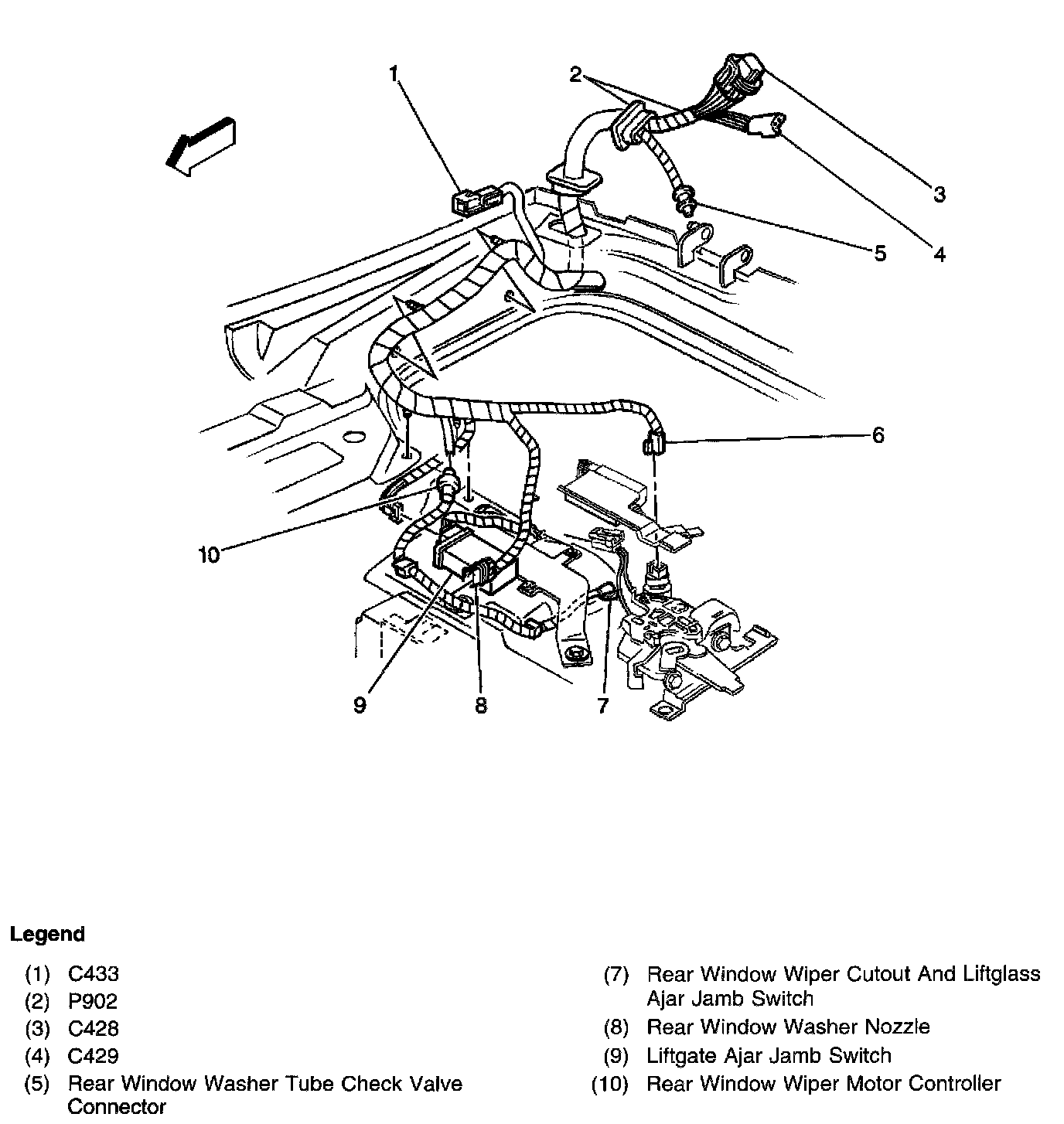 1
2
3
4
5
6
10
9
8
7

Legend

(1) C433
(2) P902
(3) C428
(4) C429
(5) Rear Window Washer Tube Check Valve Connector

(7) Rear Window Wiper Cutout And Liftglass Ajar Jamb Switch
(8) Rear Window Washer Nozzle
(9) Liftgate Ajar Jamb Switch
(10) Rear Window Wiper Motor Controller