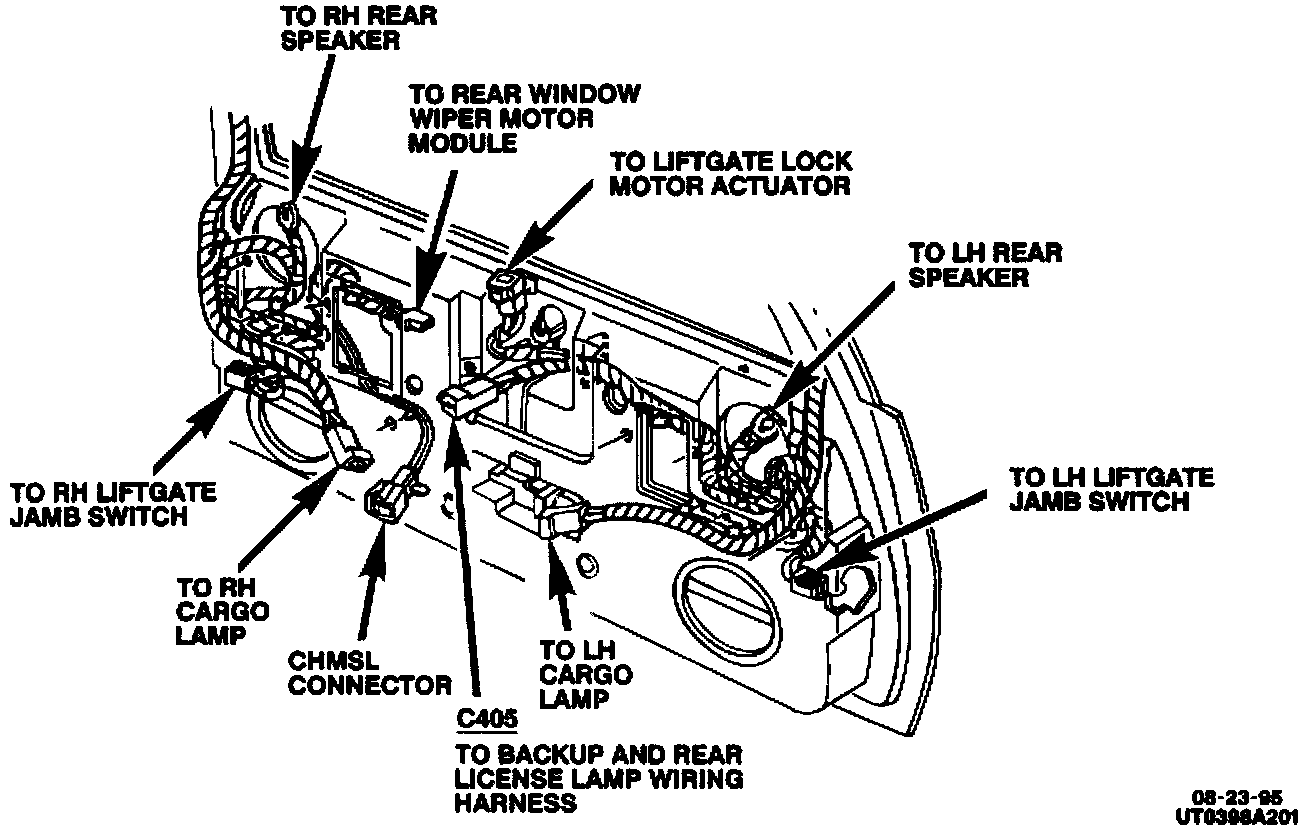 TO RH REAR SPEAKER

TO REAR WINDOW WIPER MOTOR MODULE

TO LIFTGATE LOCK MOTOR ACTUATOR

TO LH REAR SPEAKER

TO RH LIFTGATE JAMB SWITCH

TO LH LIFTGATE JAMB SWITCH

TO RH CARGO LAMP

CHMSL CONNECTOR

TO LH CARGO LAMP

C405

TO BACKUP AND REAR LICENSE LAMP WIRING HARNESS

08-23-95
UT0398A201