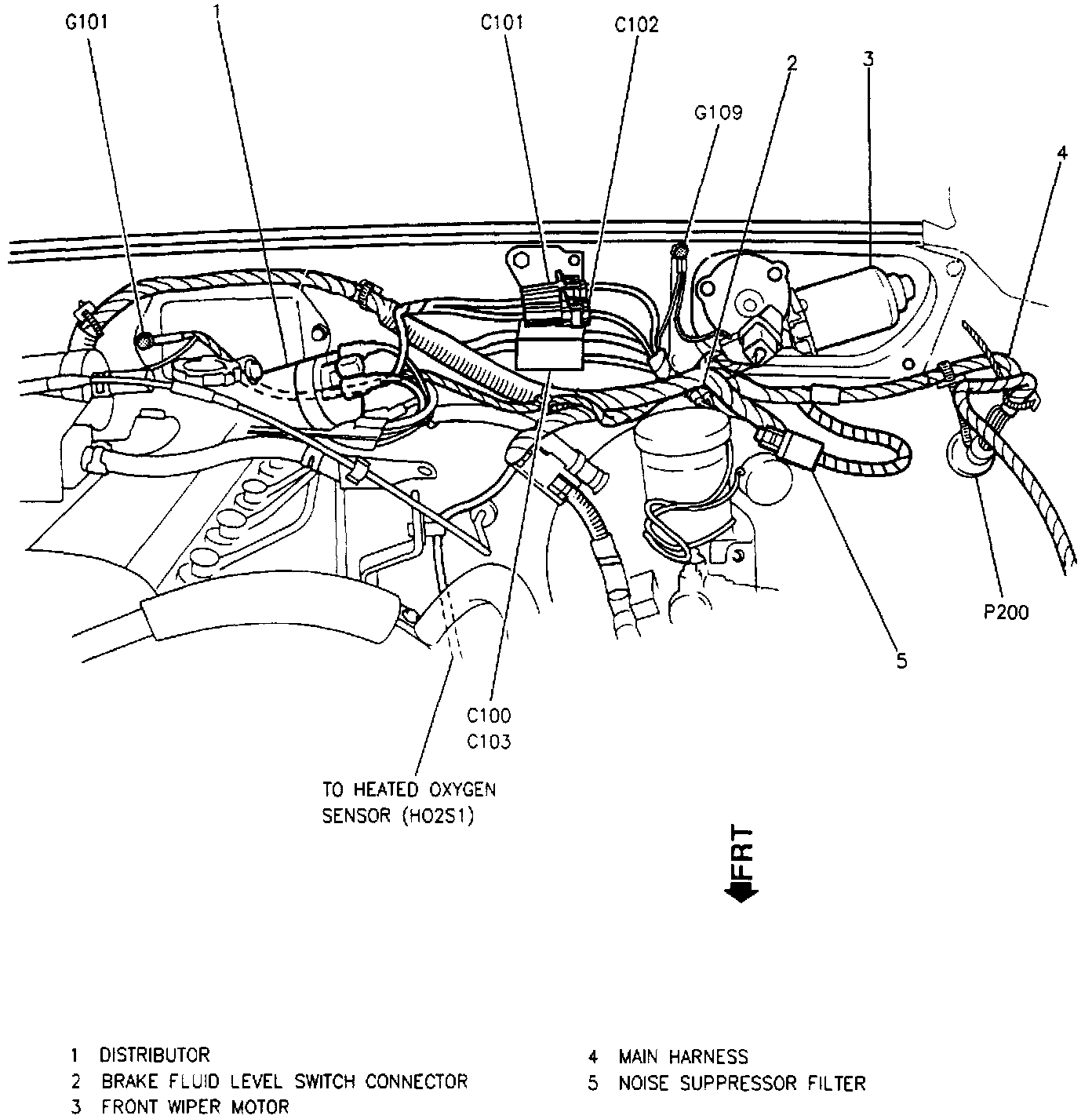 G101

1

C101

C102

2

3

G109

4

P200

5

C100
C103

TO HEATED OXYGEN SENSOR (HO2S1)

FRT

1 DISTRIBUTOR
2 BRAKE FLUID LEVEL SWITCH CONNECTOR
3 FRONT WIPER MOTOR

4 MAIN HARNESS
5 NOISE SUPPRESSOR FILTER