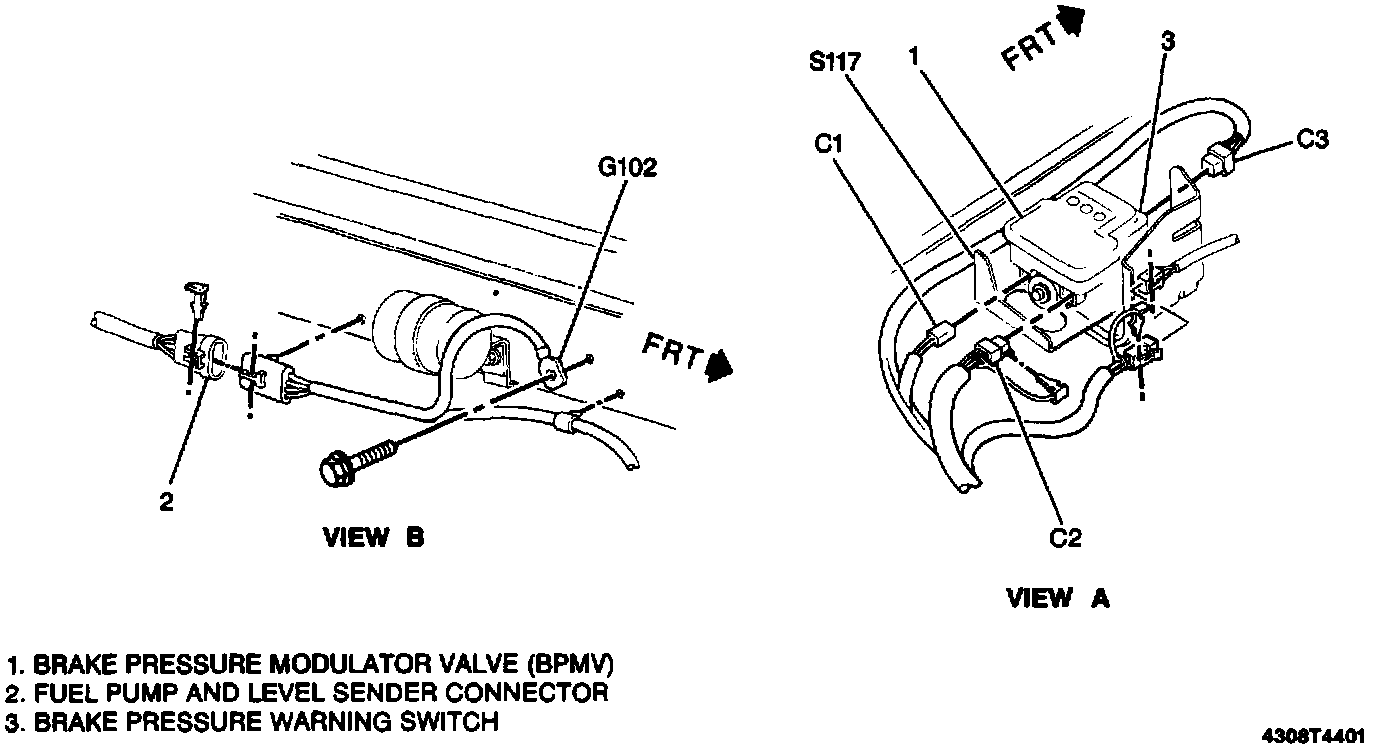 G102

FRT

2

VIEW B

S117

1

FRT

3

C1

C3

C2

VIEW A

1. BRAKE PRESSURE MODULATOR VALVE (BPMV)
2. FUEL PUMP AND LEVEL SENDER CONNECTOR
3. BRAKE PRESSURE WARNING SWITCH

4308T4401