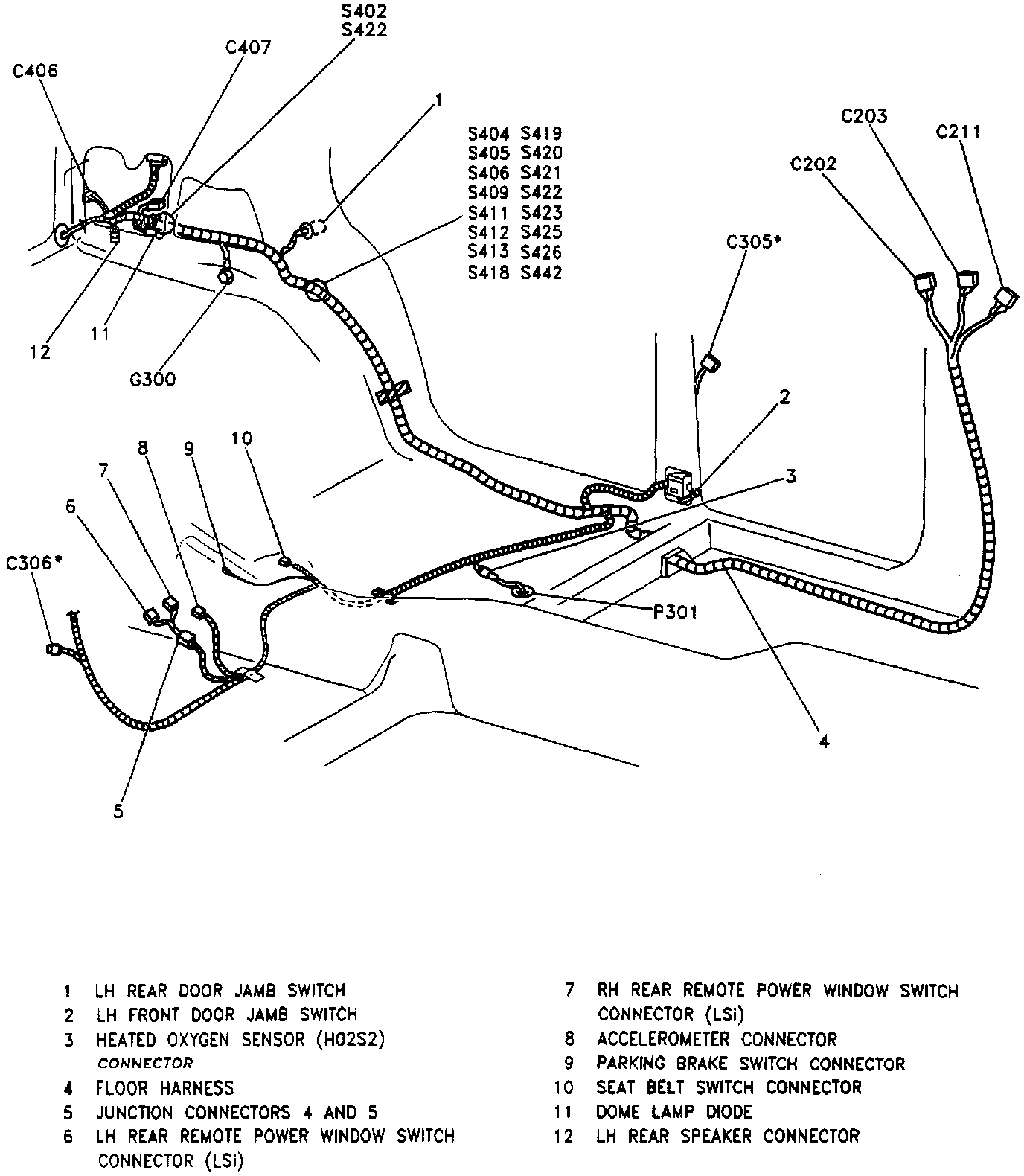 S402
S422
C407
C406
1
S404 S419
S405 S420
S406 S421
S409 S422
S411 S423
S412 S425
S413 S426
S418 S442
C203
C211
C202
C305*
12
11
G300
2
3
10
9
8
7
6
C306*
P301
4
5

1 LH REAR DOOR JAMB SWITCH
2 LH FRONT DOOR JAMB SWITCH
3 HEATED OXYGEN SENSOR (H02S2) CONNECTOR
4 FLOOR HARNESS
5 JUNCTION CONNECTORS 4 AND 5
6 LH REAR REMOTE POWER WINDOW SWITCH CONNECTOR (LSi)

7 RH REAR REMOTE POWER WINDOW SWITCH CONNECTOR (LSi)
8 ACCELEROMETER CONNECTOR
9 PARKING BRAKE SWITCH CONNECTOR
10 SEAT BELT SWITCH CONNECTOR
11 DOME LAMP DIODE
12 LH REAR SPEAKER CONNECTOR