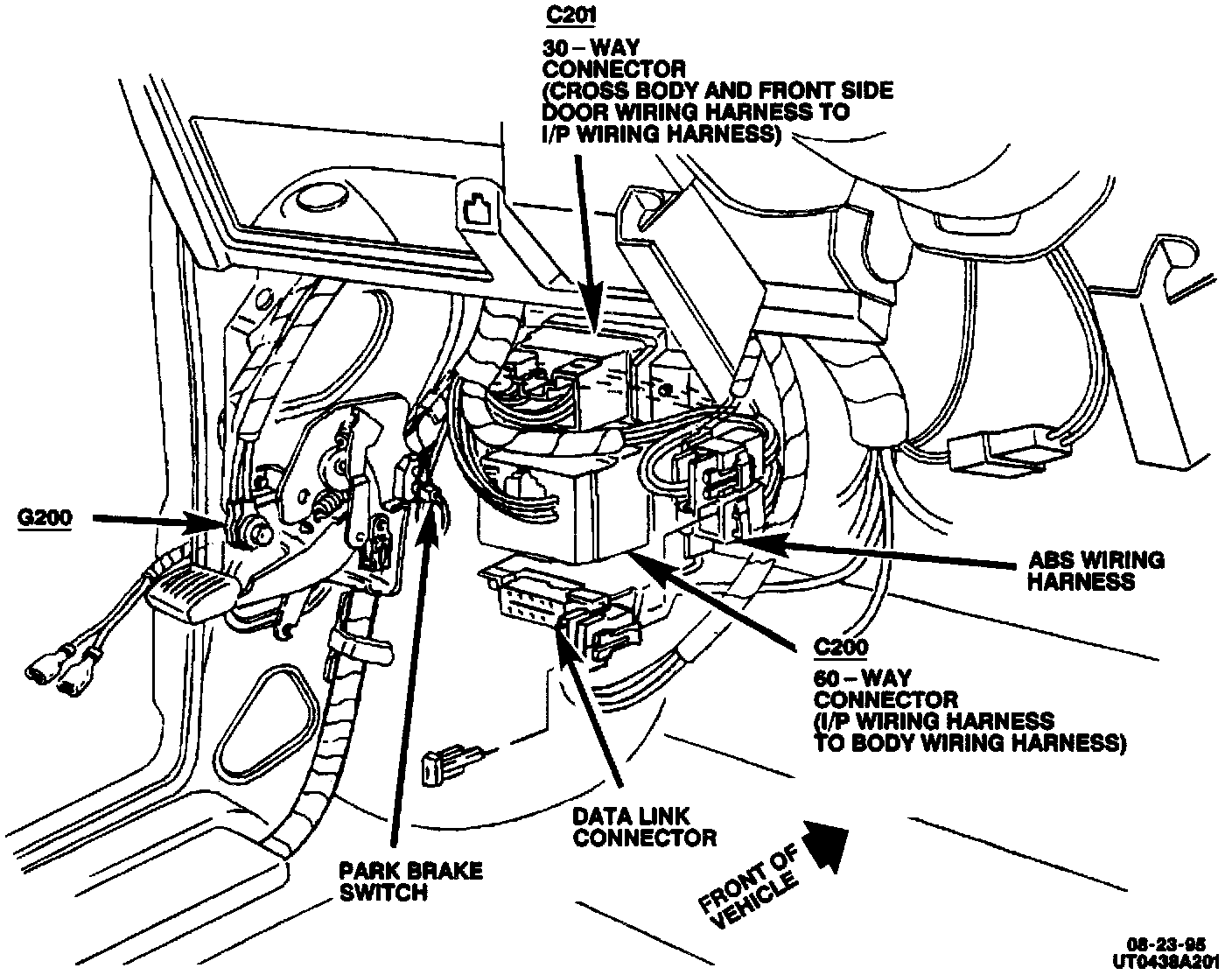 C201

30 – WAY
CONNECTOR
(CROSS BODY AND FRONT SIDE DOOR WIRING HARNESS TO I/P WIRING HARNESS)

G200

ABS WIRING HARNESS

C200

60 – WAY
CONNECTOR
(I/P WIRING HARNESS TO BODY WIRING HARNESS)

DATA LINK CONNECTOR

PARK BRAKE SWITCH

FRONT OF VEHICLE

08-23-95
UT0438A201