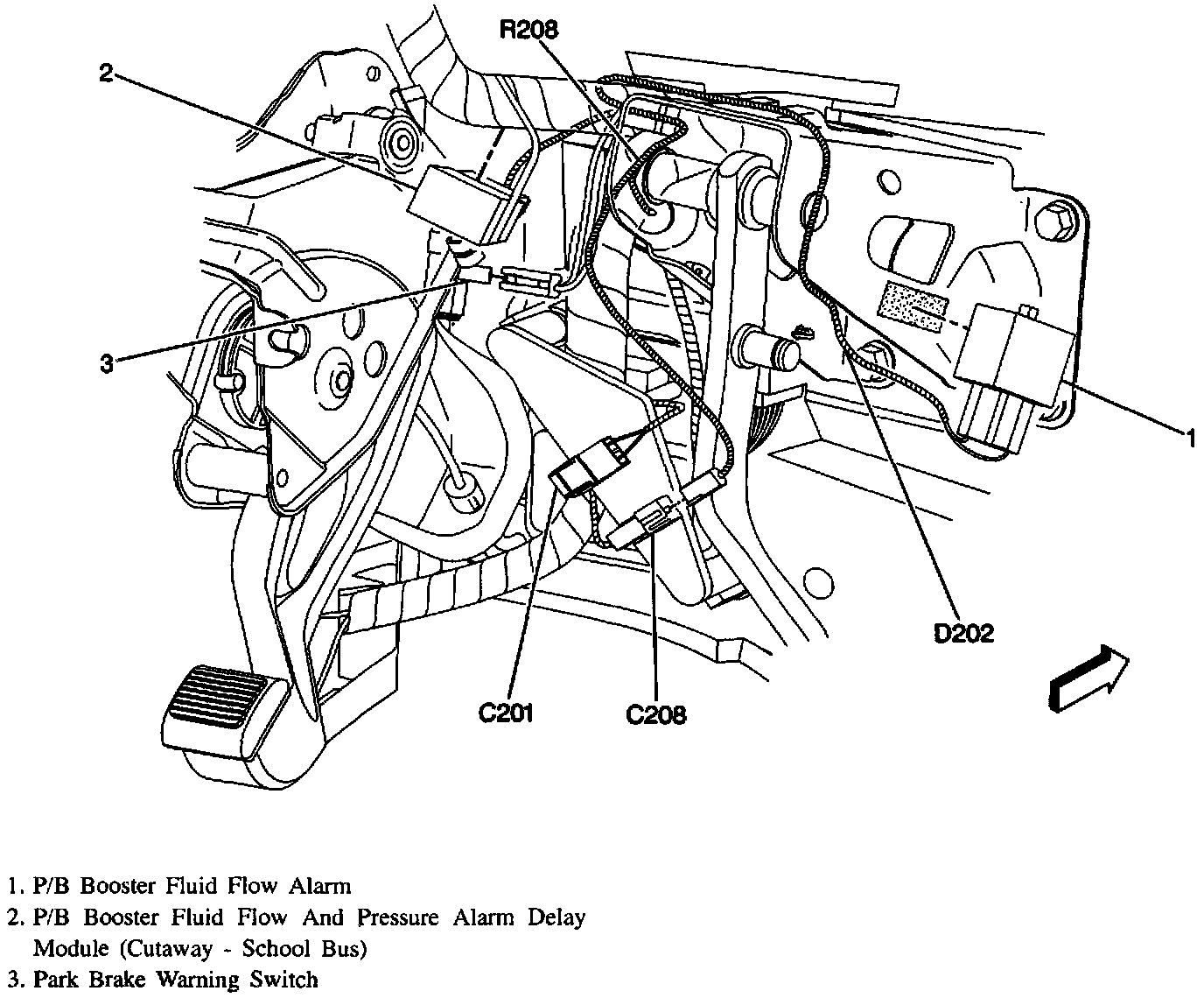 R208
2
3
1
D202
C201
C208

1. P/B Booster Fluid Flow Alarm
2. P/B Booster Fluid Flow And Pressure Alarm Delay Module (Cutaway - School Bus)
3. Park Brake Warning Switch