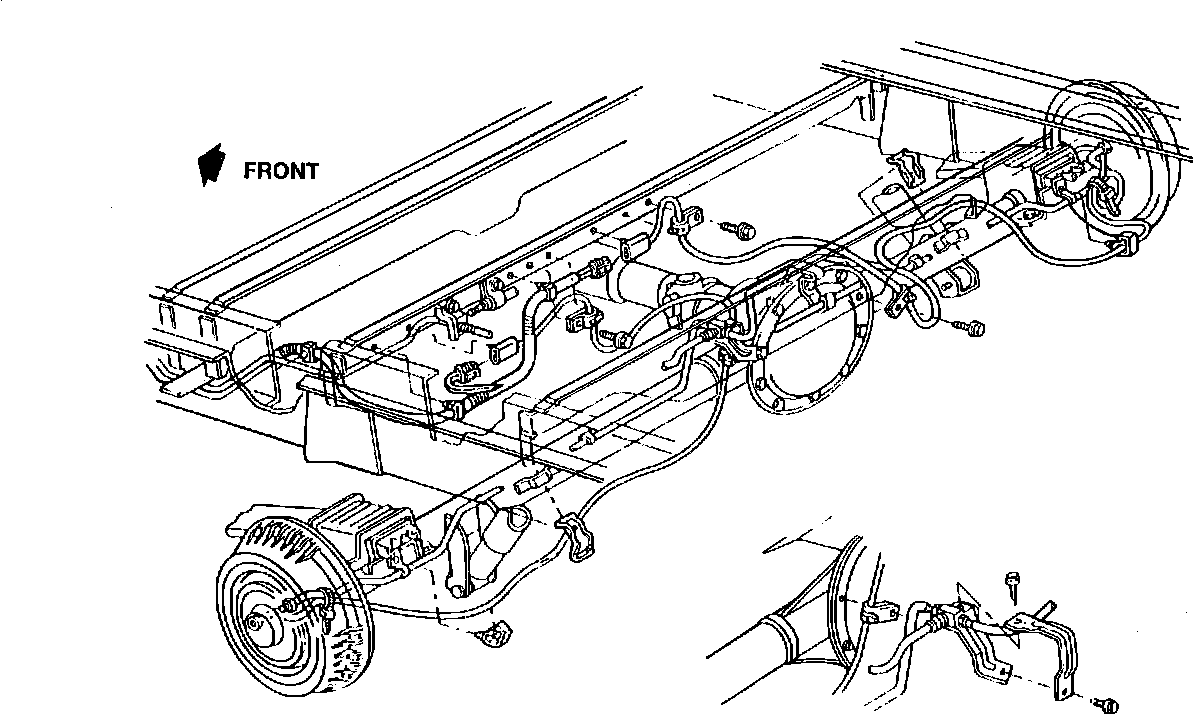 FRONT