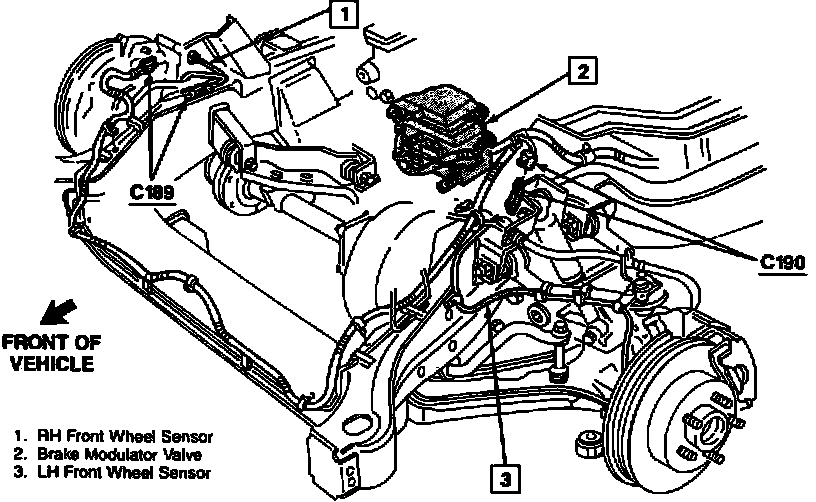 1

2

C189

C190

FRONT OF VEHICLE

3

1. RH Front Wheel Sensor
2. Brake Modulator Valve
3. LH Front Wheel Sensor