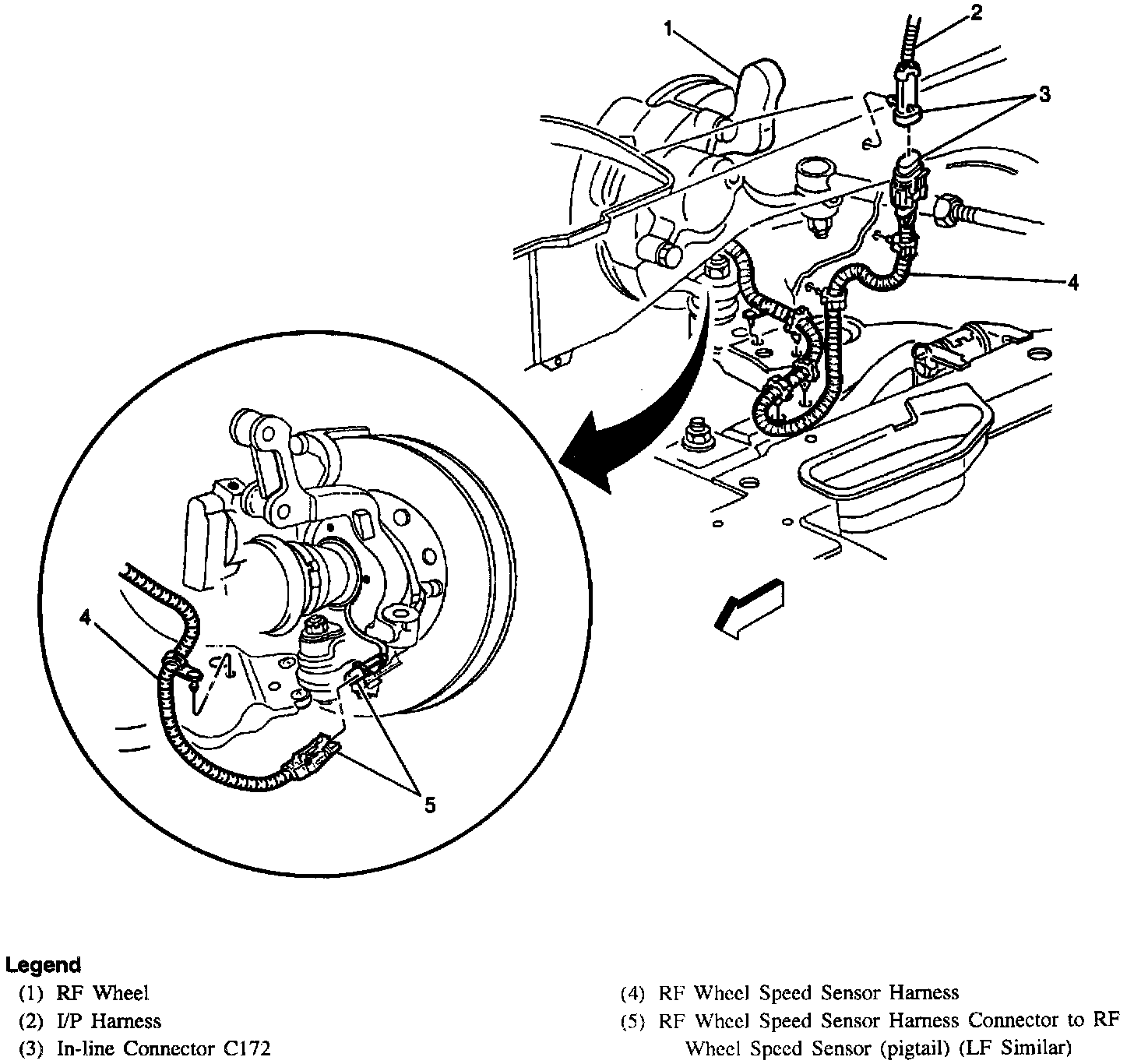 1
2
3
4
4
5

Legend
(1) RF Wheel
(2) I/P Harness
(3) In-line Connector C172

(4) RF Wheel Speed Sensor Harness
(5) RF Wheel Speed Sensor Harness Connector to RF Wheel Speed Sensor (pigtail) (LF Similar)