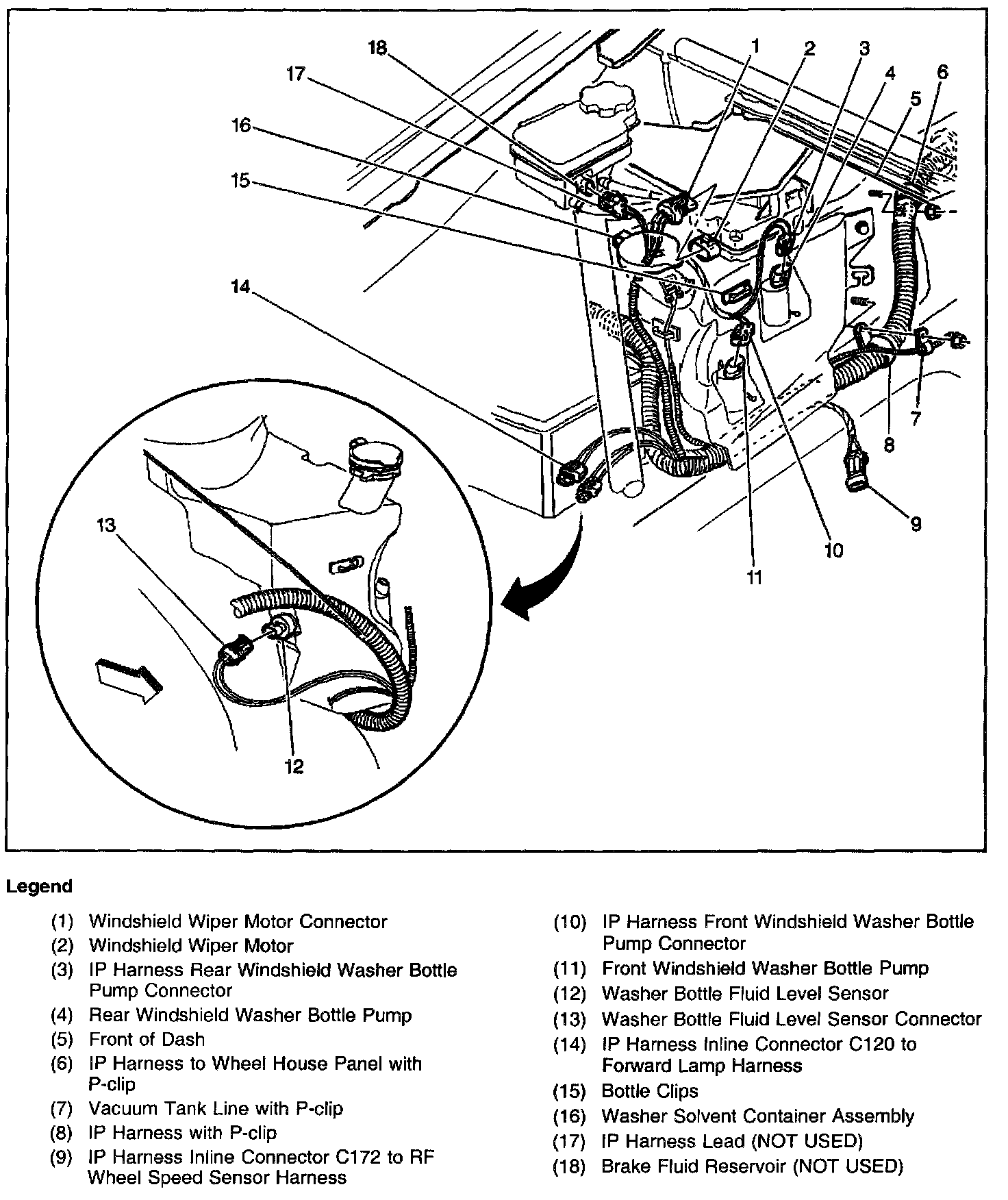 18
17
16
15
14
1
2
3
4
5
6
7
8
9
10
11
13
12

Legend

(1) Windshield Wiper Motor Connector
(2) Windshield Wiper Motor
(3) IP Harness Rear Windshield Washer Bottle Pump Connector
(4) Rear Windshield Washer Bottle Pump
(5) Front of Dash
(6) IP Harness to Wheel House Panel with P-clip
(7) Vacuum Tank Line with P-clip
(8) IP Harness with P-clip
(9) IP Harness Inline Connector C172 to RF Wheel Speed Sensor Harness

(10) IP Harness Front Windshield Washer Bottle Pump Connector
(11) Front Windshield Washer Bottle Pump
(12) Washer Bottle Fluid Level Sensor
(13) Washer Bottle Fluid Level Sensor Connector
(14) IP Harness Inline Connector C120 to Forward Lamp Harness
(15) Bottle Clips
(16) Washer Solvent Container Assembly
(17) IP Harness Lead (NOT USED)
(18) Brake Fluid Reservoir (NOT USED)