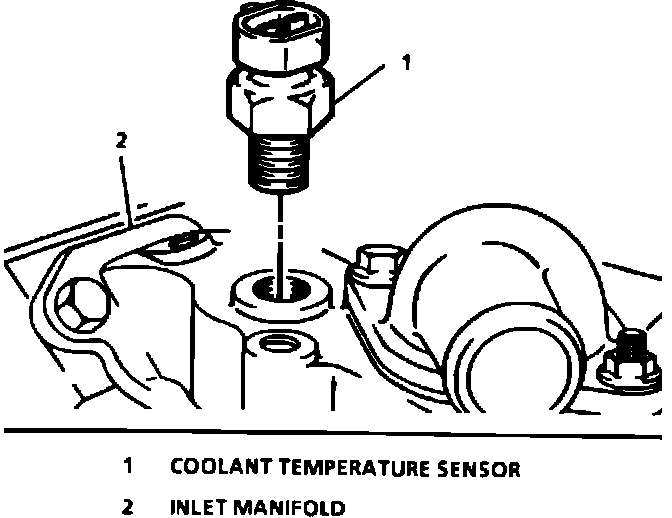 1

2

1 COOLANT TEMPERATURE SENSOR

2 INLET MANIFOLD