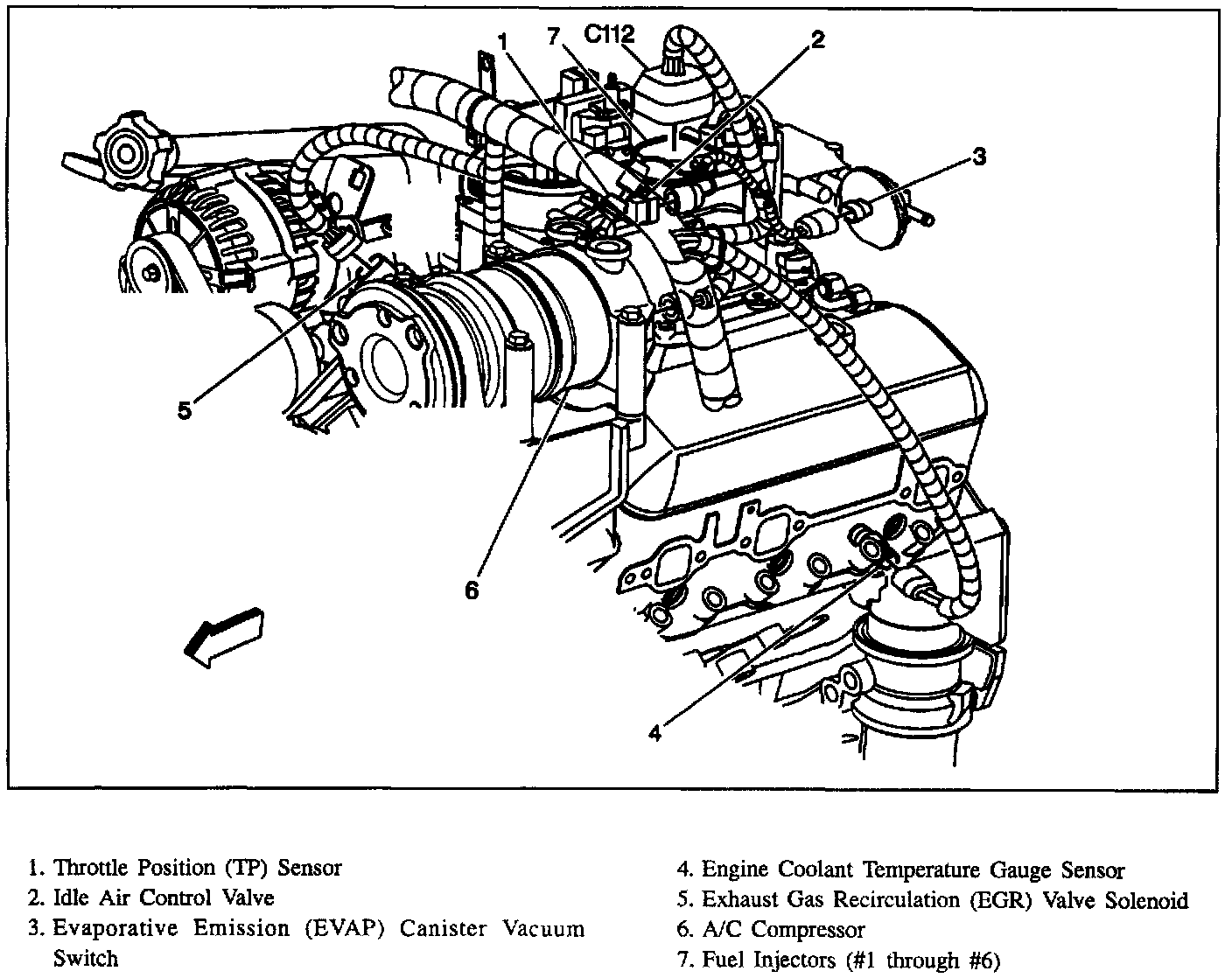 1
7
C112
2
3
5
6
4

1. Throttle Position (TP) Sensor
2. Idle Air Control Valve
3. Evaporative Emission (EVAP) Canister Vacuum Switch

4. Engine Coolant Temperature Gauge Sensor
5. Exhaust Gas Recirculation (EGR) Valve Solenoid
6. A/C Compressor
7. Fuel Injectors (#1 through #6)