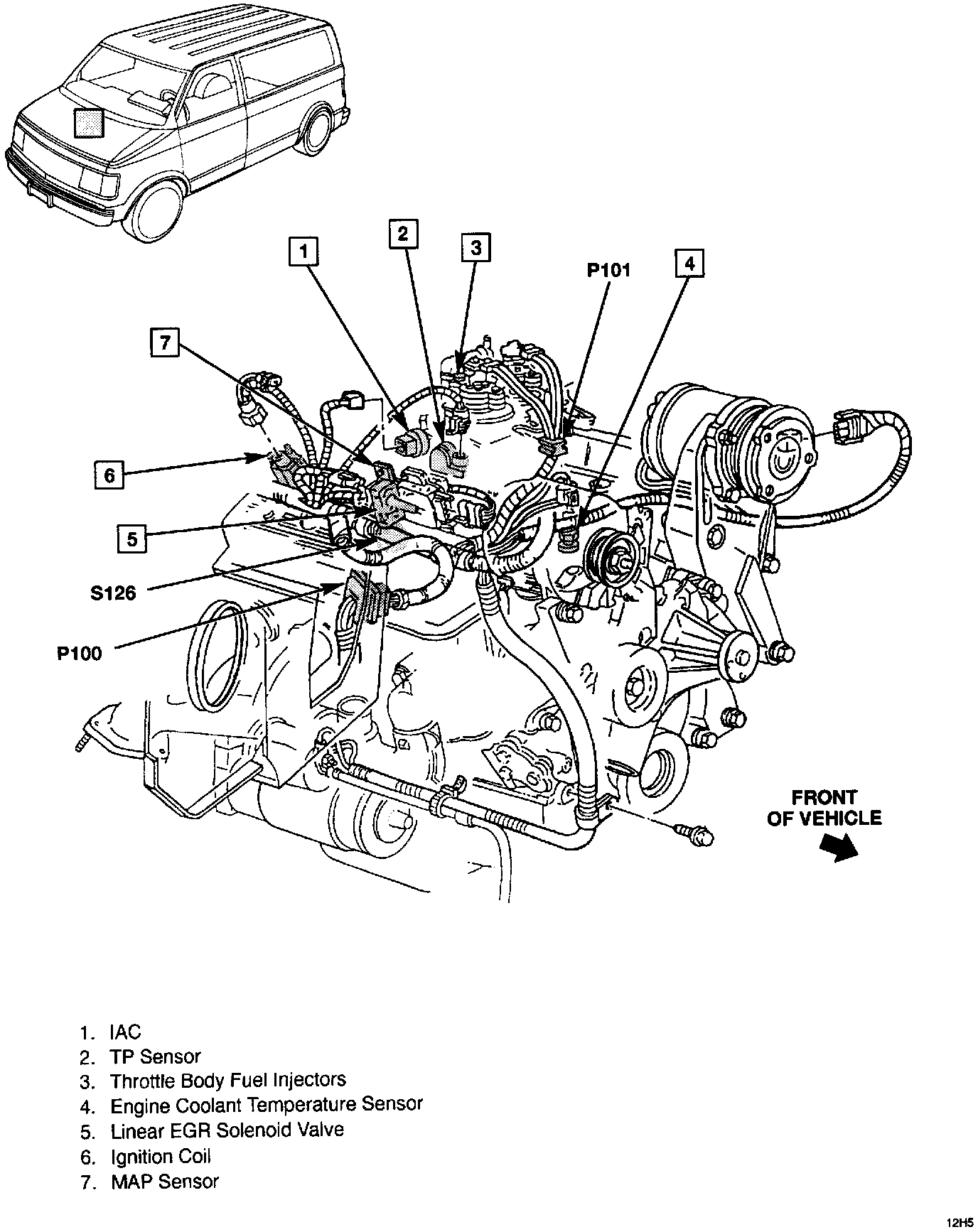 1

2

3

P101

4

7

6

5

S126

P100

FRONT OF VEHICLE

1. IAC
2. TP Sensor
3. Throttle Body Fuel Injectors
4. Engine Coolant Temperature Sensor
5. Linear EGR Solenoid Valve
6. Ignition Coil
7. MAP Sensor

12H5