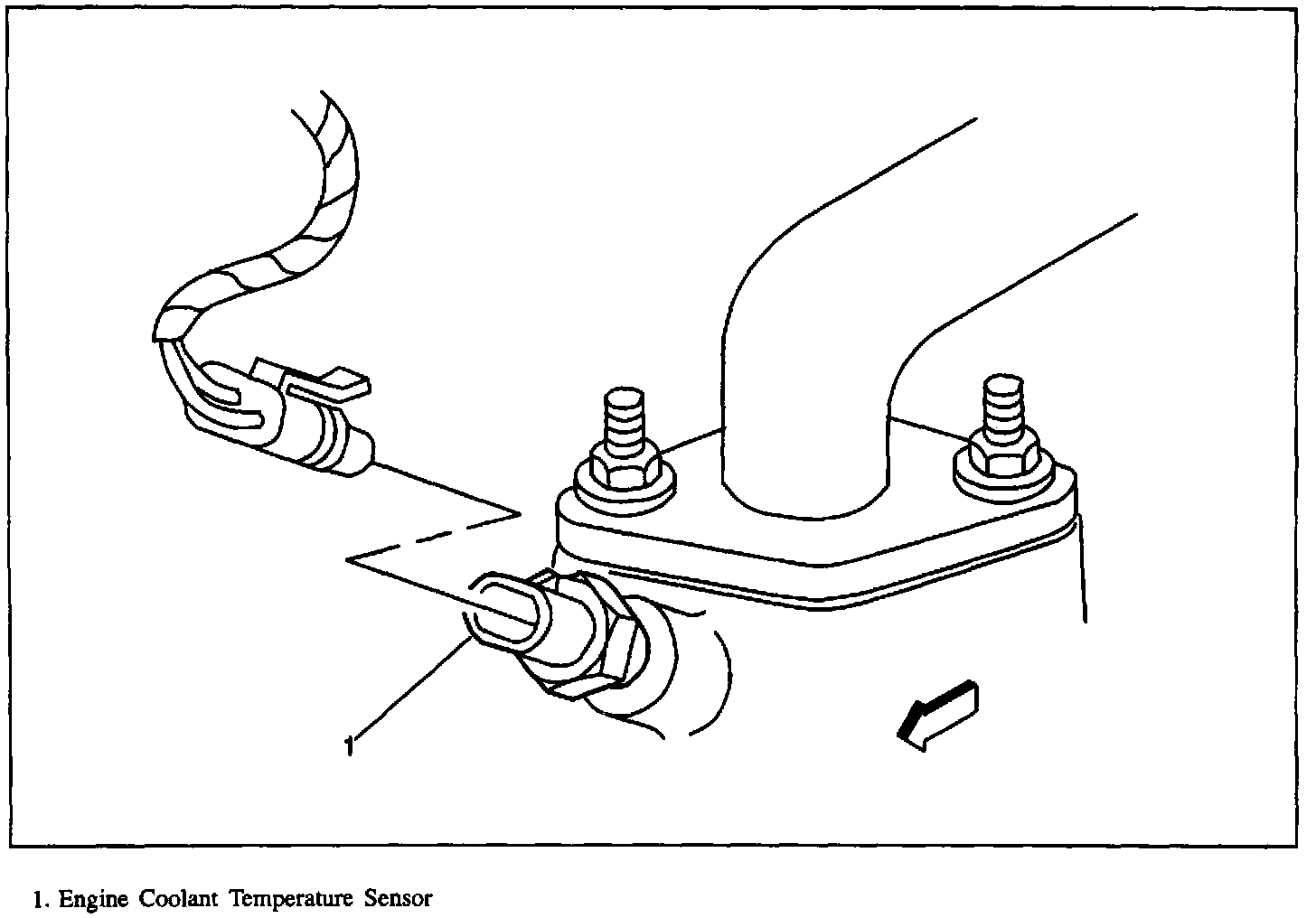 1

1. Engine Coolant Temperature Sensor