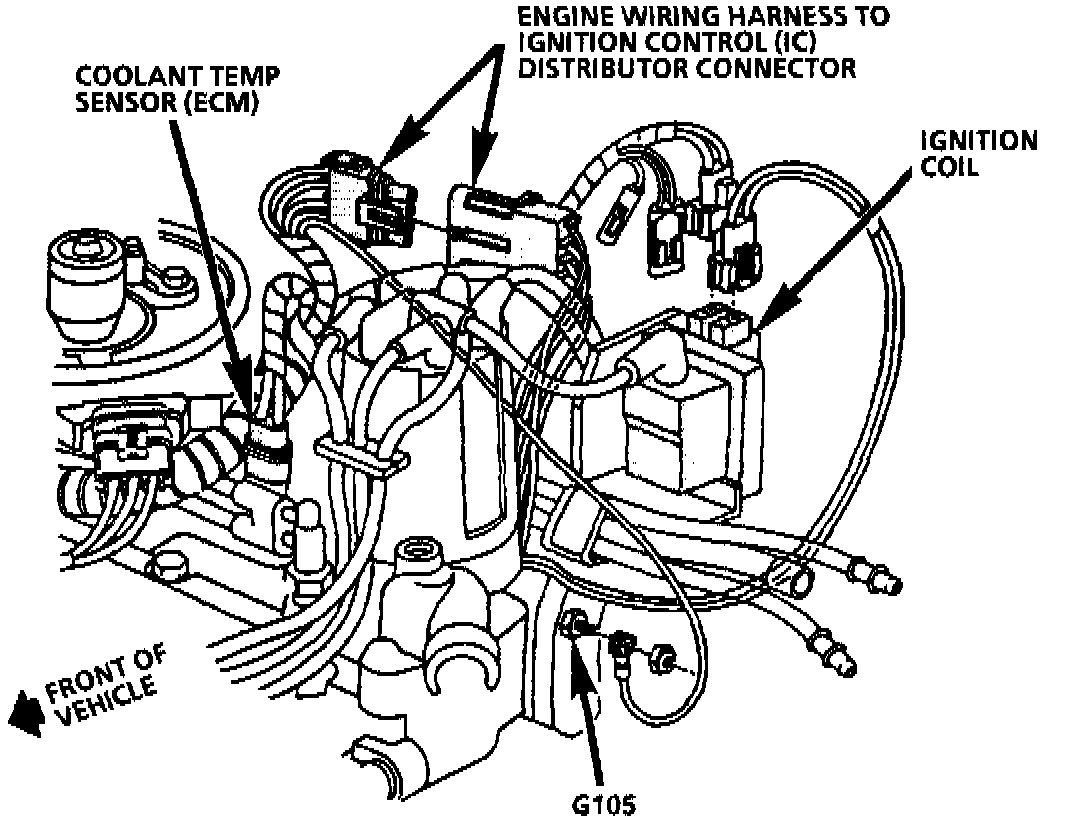 ENGINE WIRING HARNESS TO IGNITION CONTROL (IC) DISTRIBUTOR CONNECTOR

COOLANT TEMP SENSOR (ECM)

IGNITION COIL

FRONT OF VEHICLE

G105