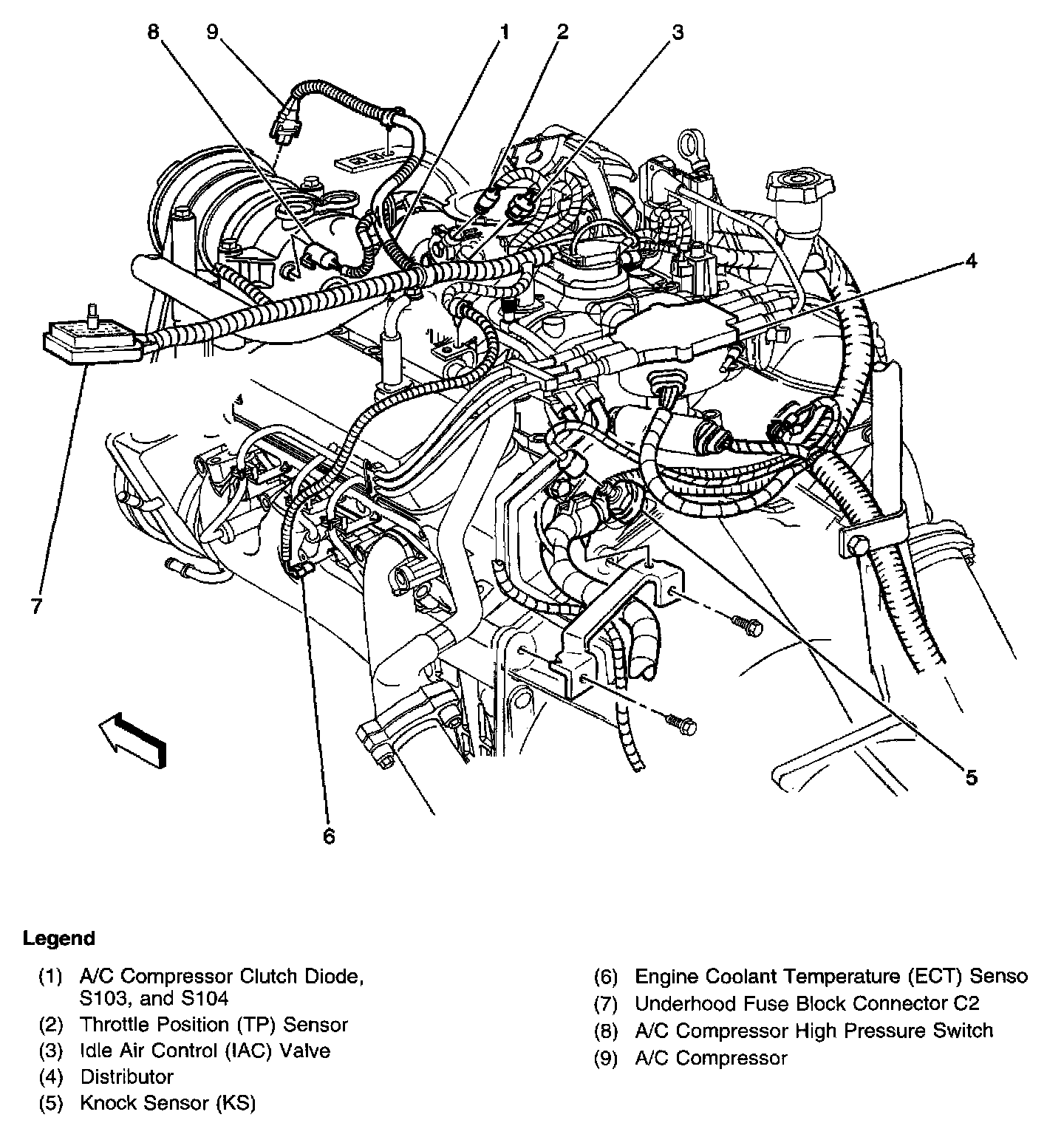 8 9 1 2 3

4

7

5

6

Legend

(1) A/C Compressor Clutch Diode, S103, and S104
(2) Throttle Position (TP) Sensor
(3) Idle Air Control (IAC) Valve
(4) Distributor
(5) Knock Sensor (KS)

(6) Engine Coolant Temperature (ECT) Senso
(7) Underhood Fuse Block Connector C2
(8) A/C Compressor High Pressure Switch
(9) A/C Compressor