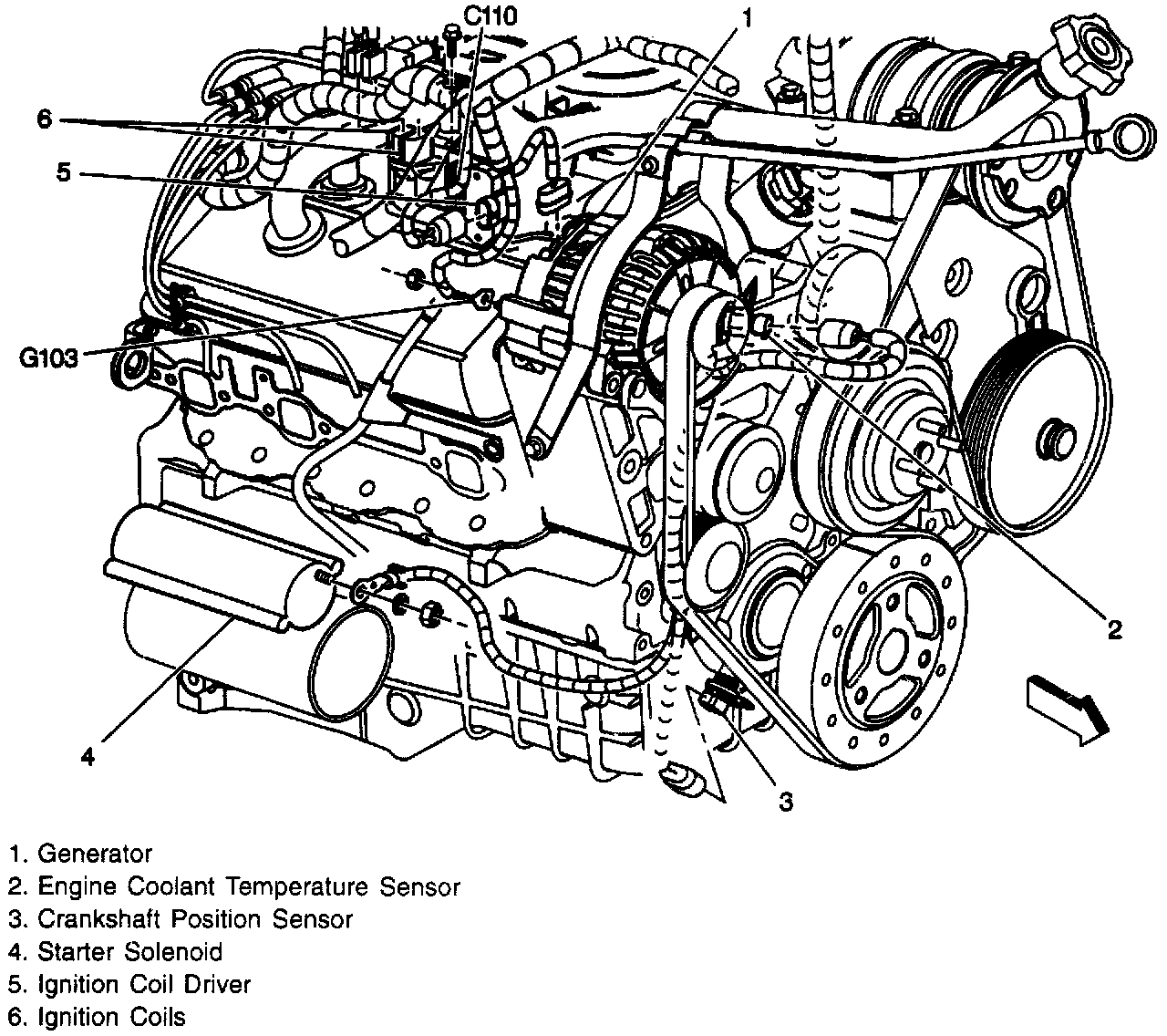 C110
1
6
5
G103
2
4
3

1. Generator
2. Engine Coolant Temperature Sensor
3. Crankshaft Position Sensor
4. Starter Solenoid
5. Ignition Coil Driver
6. Ignition Coils