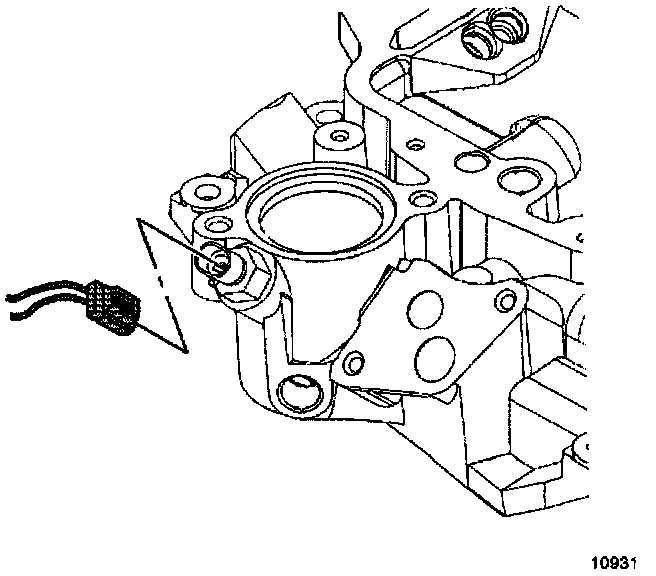 10931