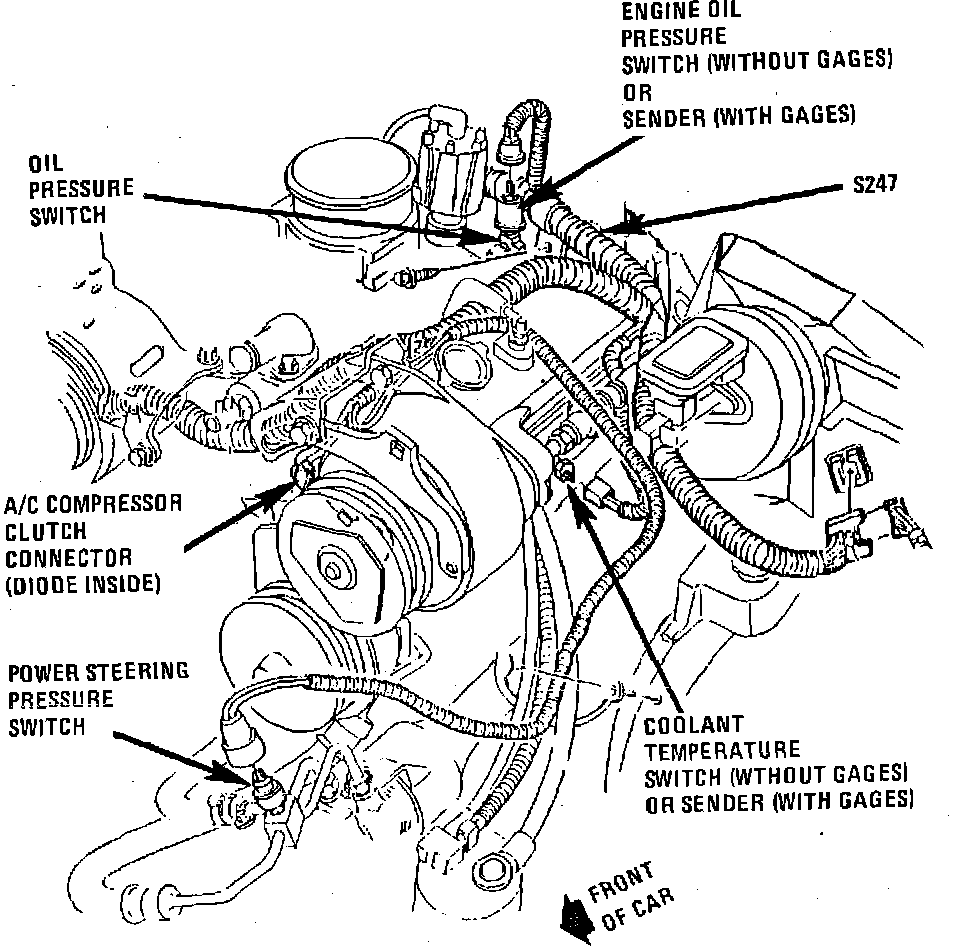 ENGINE OIL PRESSURE SWITCH (WITHOUT GAGES) OR SENDER (WITH GAGES)

OIL PRESSURE SWITCH

S247

A/C COMPRESSOR CLUTCH CONNECTOR (DIODE INSIDE)

POWER STEERING PRESSURE SWITCH

COOLANT TEMPERATURE SWITCH (WTHOUT GAGES) OR SENDER (WITH GAGES)

FRONT OF CAR