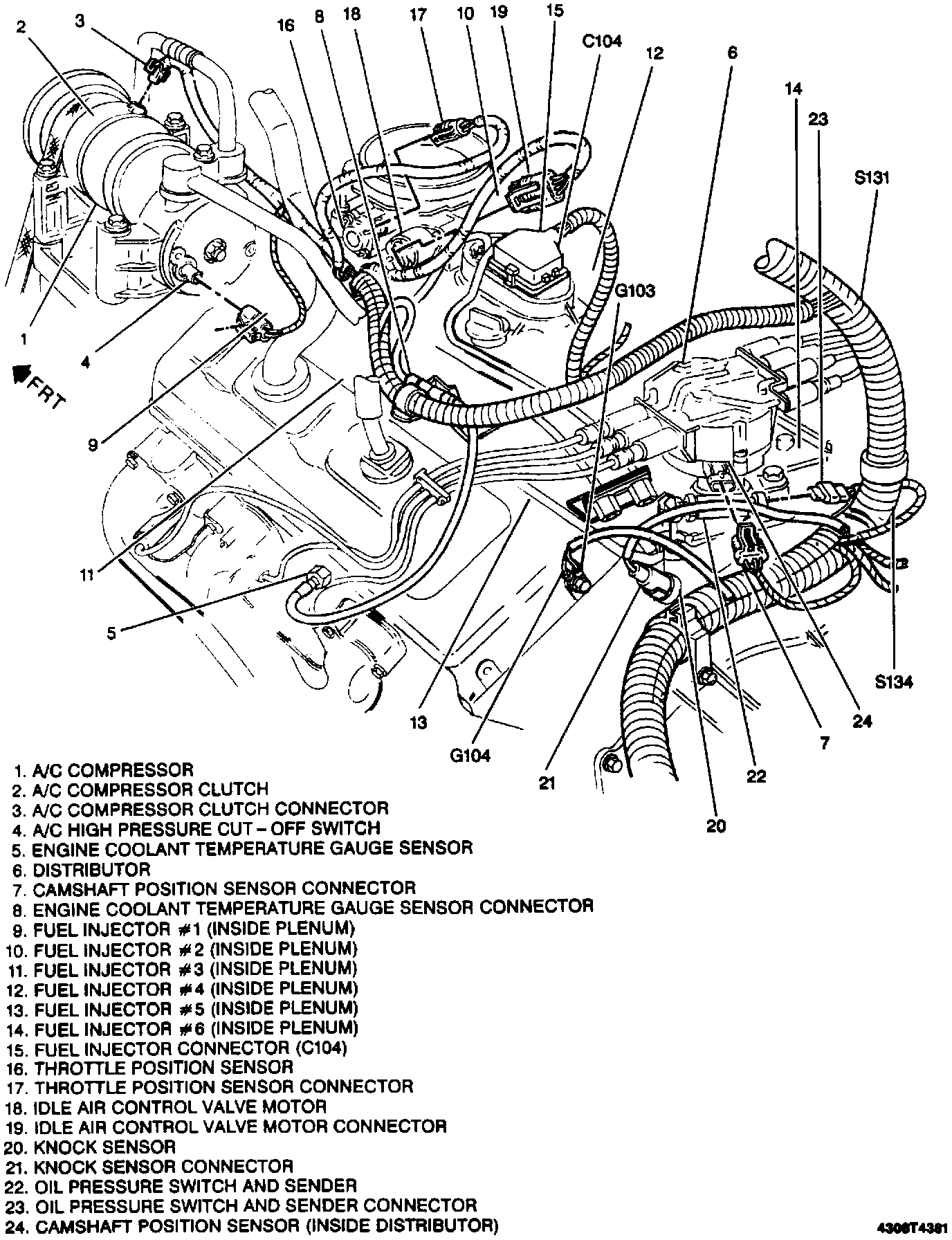 2 3 16 8 18 17 10 19 15 C104 12 6 14 23 S131 G103 1 4 FRT 9 11 5 13 G104 21 20 22 7 24 S134

1. A/C COMPRESSOR
2. A/C COMPRESSOR CLUTCH
3. A/C COMPRESSOR CLUTCH CONNECTOR
4. A/C HIGH PRESSURE CUT – OFF SWITCH
5. ENGINE COOLANT TEMPERATURE GAUGE SENSOR
6. DISTRIBUTOR
7. CAMSHAFT POSITION SENSOR CONNECTOR
8. ENGINE COOLANT TEMPERATURE GAUGE SENSOR CONNECTOR
9. FUEL INJECTOR #1 (INSIDE PLENUM)
10. FUEL INJECTOR #2 (INSIDE PLENUM)
11. FUEL INJECTOR #3 (INSIDE PLENUM)
12. FUEL INJECTOR #4 (INSIDE PLENUM)
13. FUEL INJECTOR #5 (INSIDE PLENUM)
14. FUEL INJECTOR #6 (INSIDE PLENUM)
15. FUEL INJECTOR CONNECTOR (C104)
16. THROTTLE POSITION SENSOR
17. THROTTLE POSITION SENSOR CONNECTOR
18. IDLE AIR CONTROL VALVE MOTOR
19. IDLE AIR CONTROL VALVE MOTOR CONNECTOR
20. KNOCK SENSOR
21. KNOCK SENSOR CONNECTOR
22. OIL PRESSURE SWITCH AND SENDER
23. OIL PRESSURE SWITCH AND SENDER CONNECTOR
24. CAMSHAFT POSITION SENSOR (INSIDE DISTRIBUTOR)

4306T4381