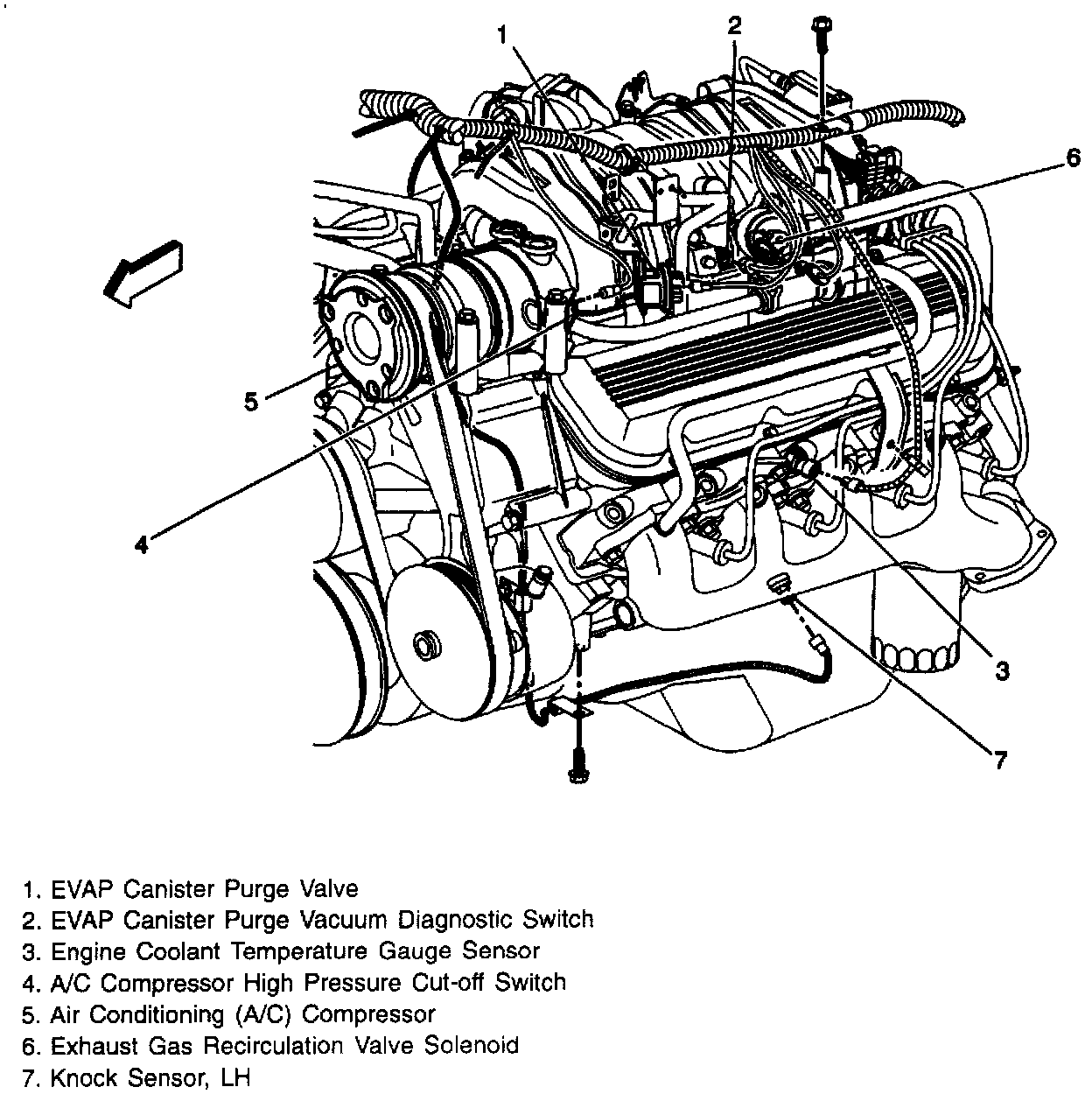 1
2
6
5
4
3
7

1. EVAP Canister Purge Valve
2. EVAP Canister Purge Vacuum Diagnostic Switch
3. Engine Coolant Temperature Gauge Sensor
4. A/C Compressor High Pressure Cut-off Switch
5. Air Conditioning (A/C) Compressor
6. Exhaust Gas Recirculation Valve Solenoid
7. Knock Sensor, LH