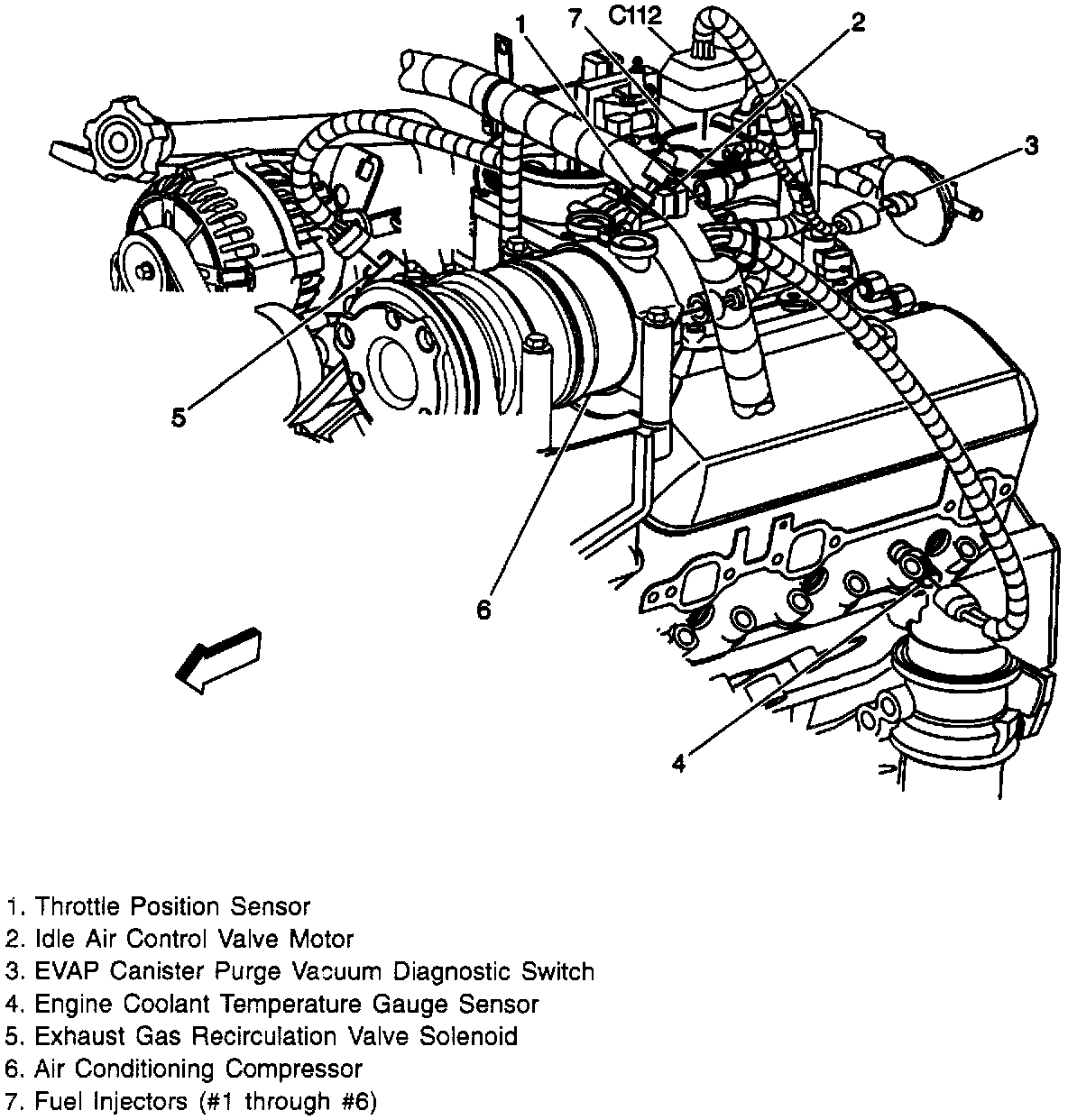 1
7
C112
2
3
5
6
4

1. Throttle Position Sensor
2. Idle Air Control Valve Motor
3. EVAP Canister Purge Vacuum Diagnostic Switch
4. Engine Coolant Temperature Gauge Sensor
5. Exhaust Gas Recirculation Valve Solenoid
6. Air Conditioning Compressor
7. Fuel Injectors (#1 through #6)