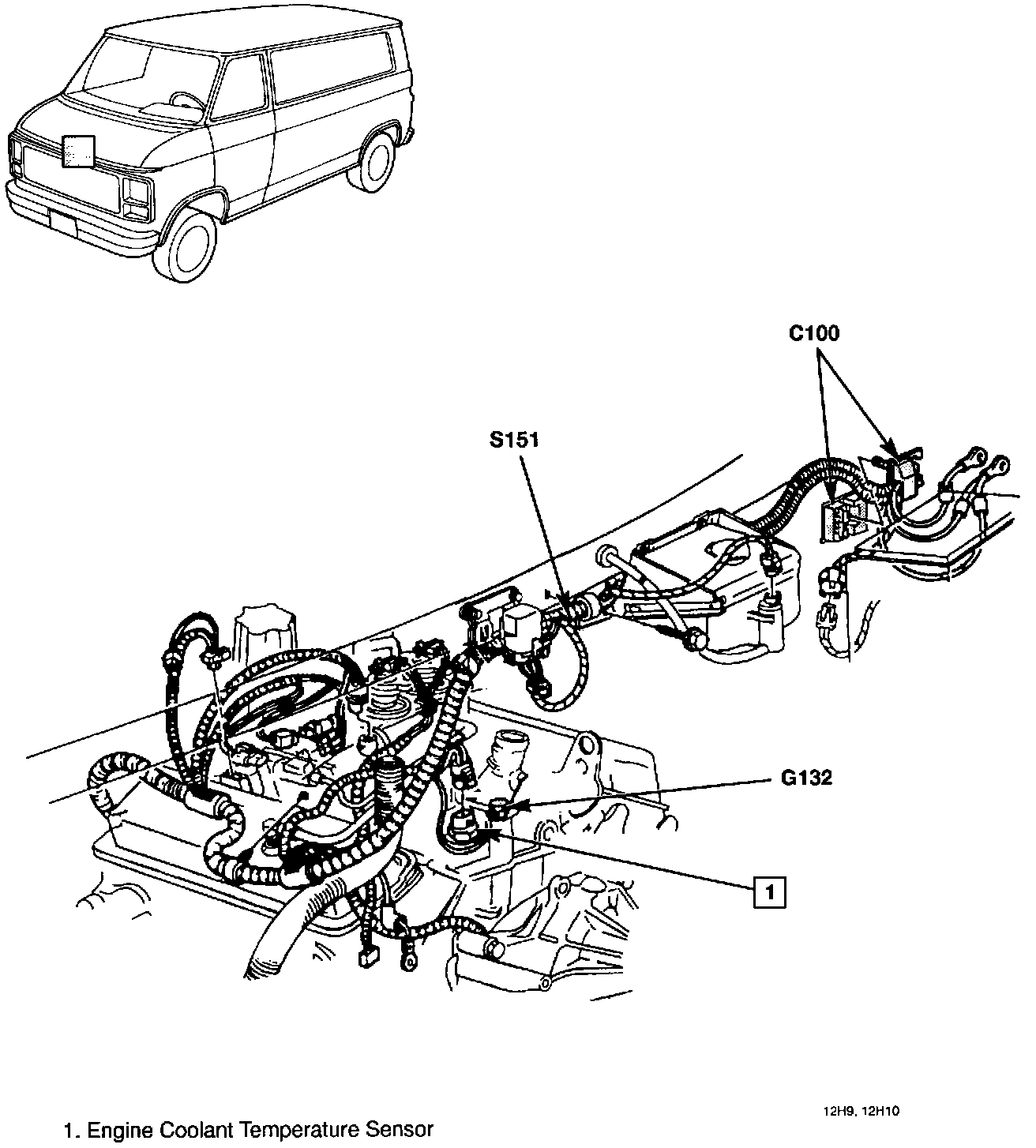 C100

S151

G132

1

12H9, 12H10

1. Engine Coolant Temperature Sensor