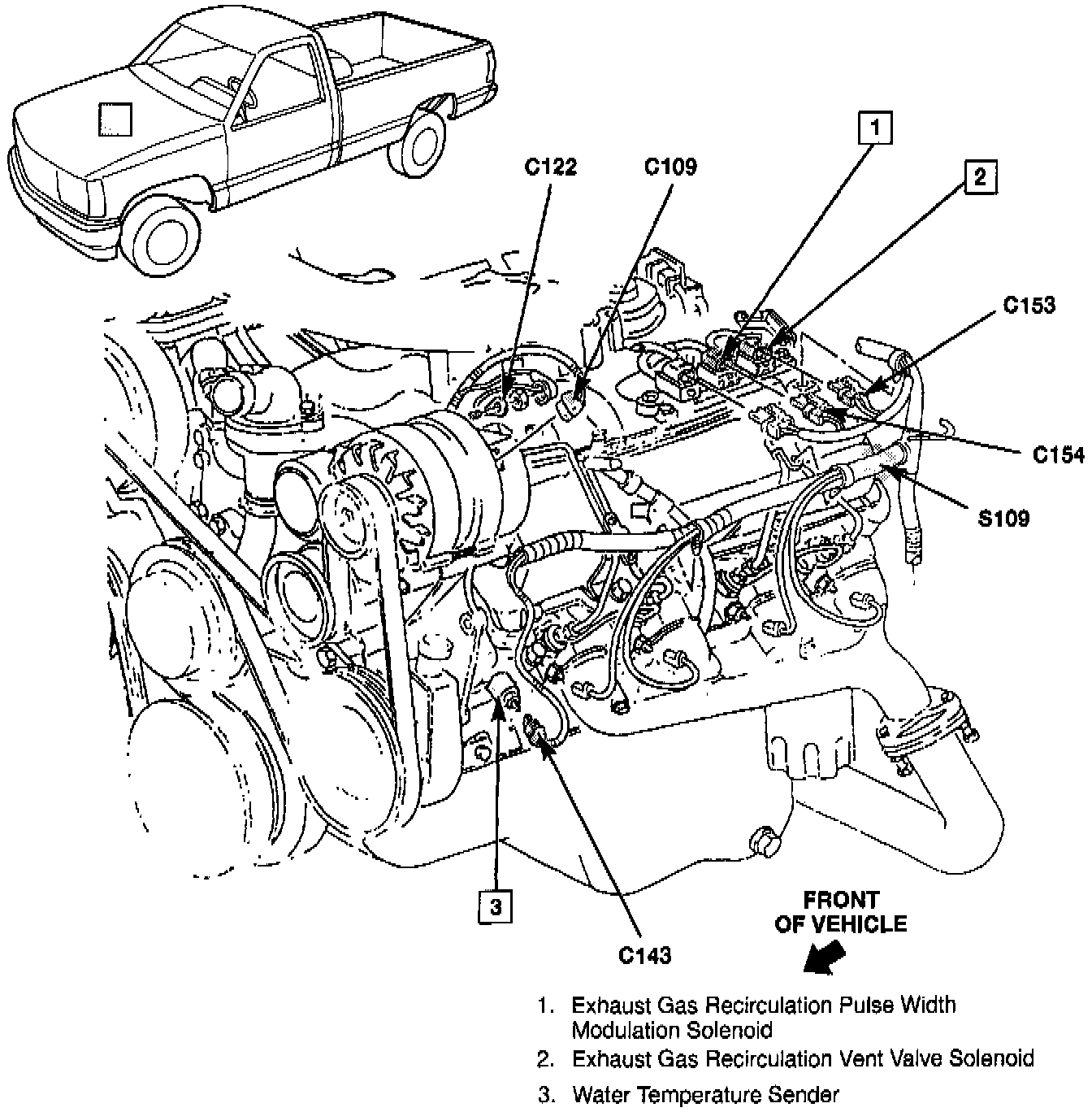 C122

C109

1

2

C153

C154

S109

3

C143

FRONT OF VEHICLE

1. Exhaust Gas Recirculation Pulse Width Modulation Solenoid
2. Exhaust Gas Recirculation Vent Valve Solenoid
3. Water Temperature Sender