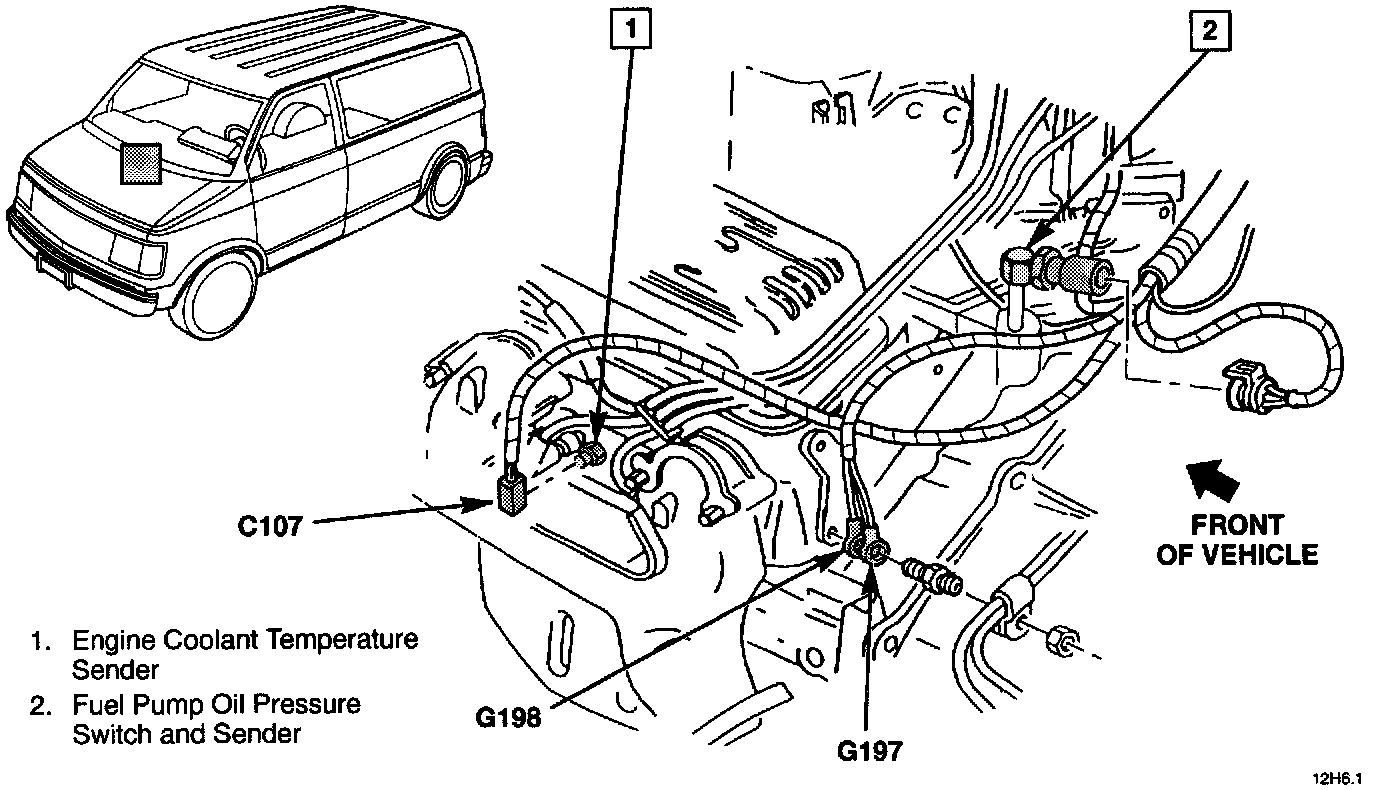 1

2

C107

FRONT OF VEHICLE

1. Engine Coolant Temperature Sender

2. Fuel Pump Oil Pressure Switch and Sender

G198

G197

12H6.1