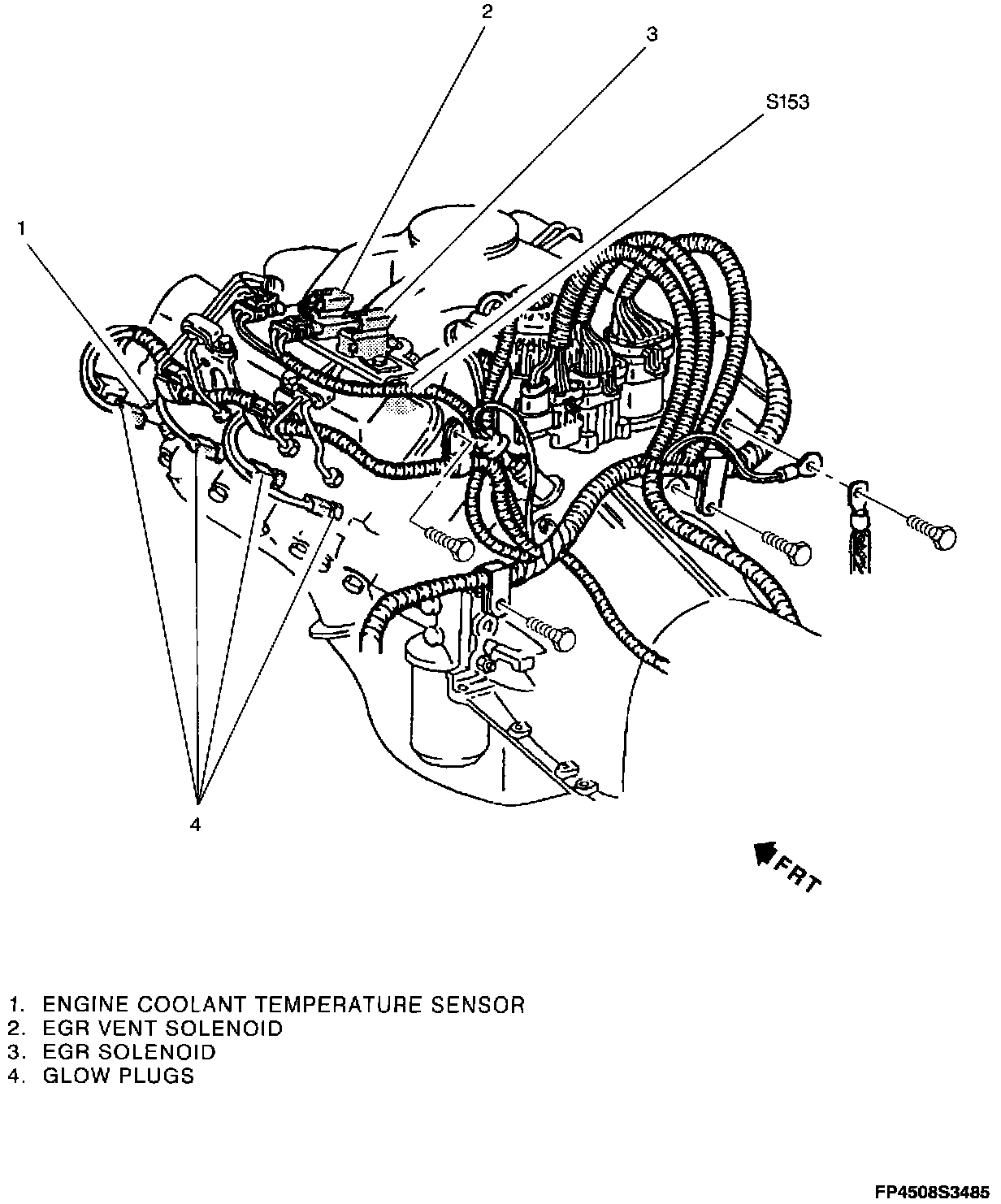 2
3
S153
1
4
FRT

1. ENGINE COOLANT TEMPERATURE SENSOR
2. EGR VENT SOLENOID
3. EGR SOLENOID
4. GLOW PLUGS

FP4508S3485