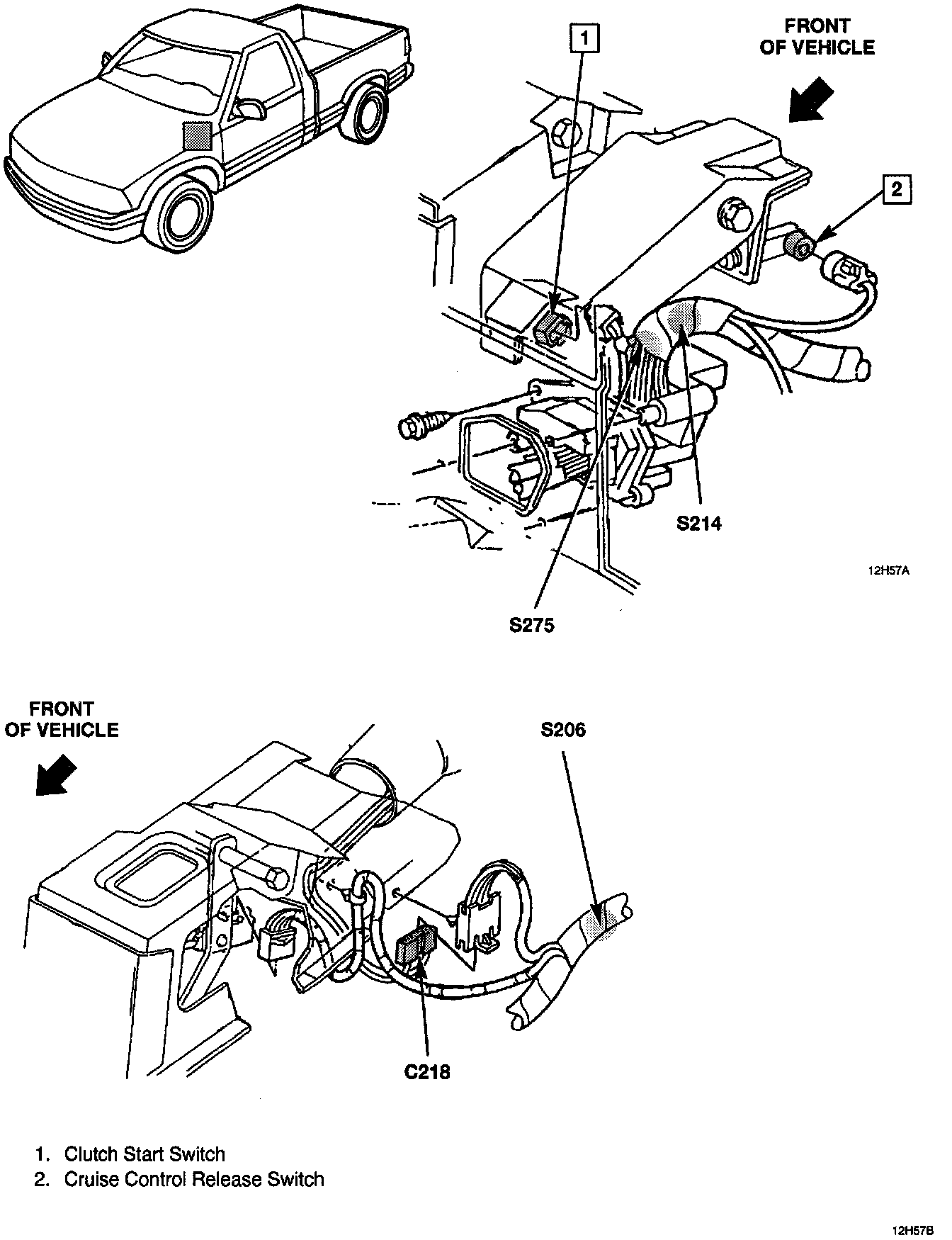 FRONT OF VEHICLE

1

2

S214

12H57A

S275

FRONT OF VEHICLE

S206

C218

1. Clutch Start Switch
2. Cruise Control Release Switch

12H57B