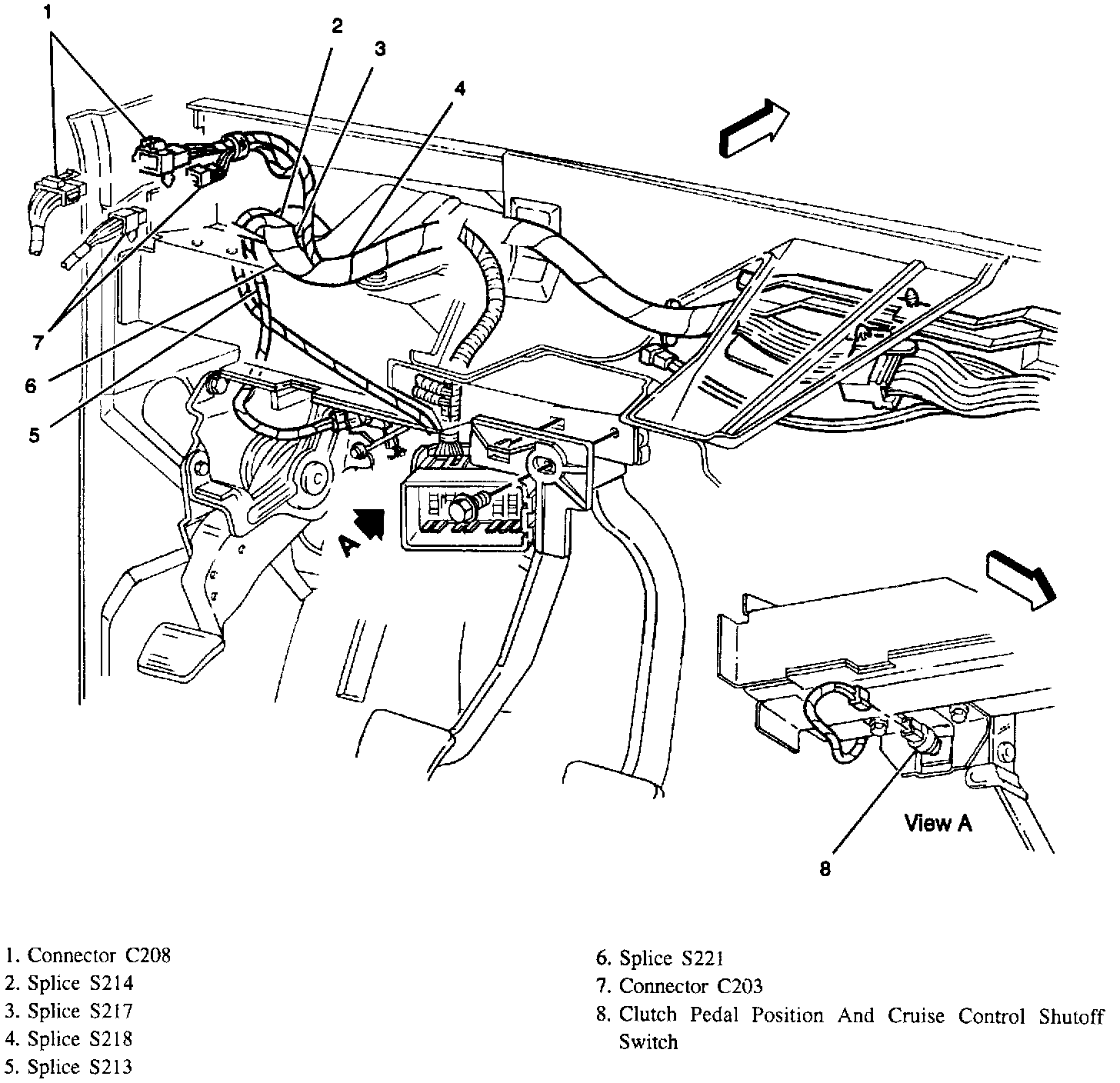 1
2
3
4
7
6
5
A
View A
8

1. Connector C208
2. Splice S214
3. Splice S217
4. Splice S218
5. Splice S213

6. Splice S221
7. Connector C203
8. Clutch Pedal Position And Cruise Control Shutoff Switch