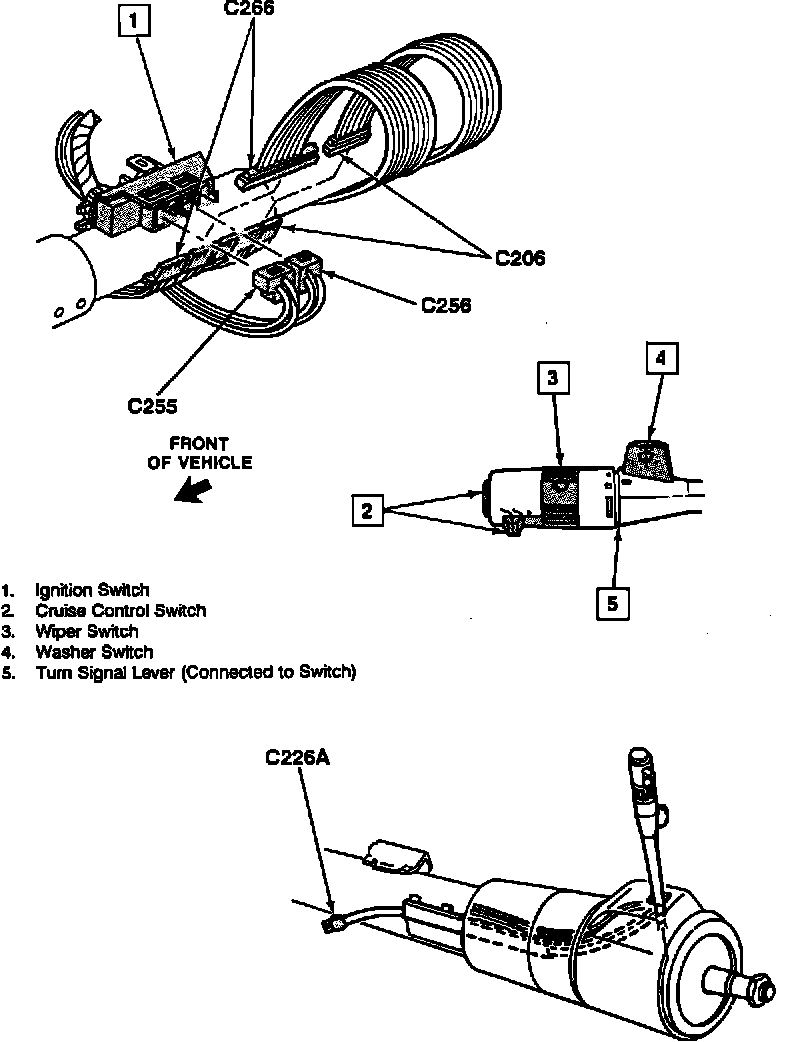 1
C266
C206
C256
C255
FRONT OF VEHICLE
3
4
2
5

1. Ignition Switch
2. Cruise Control Switch
3. Wiper Switch
4. Washer Switch
5. Turn Signal Lever (Connected to Switch)

C226A