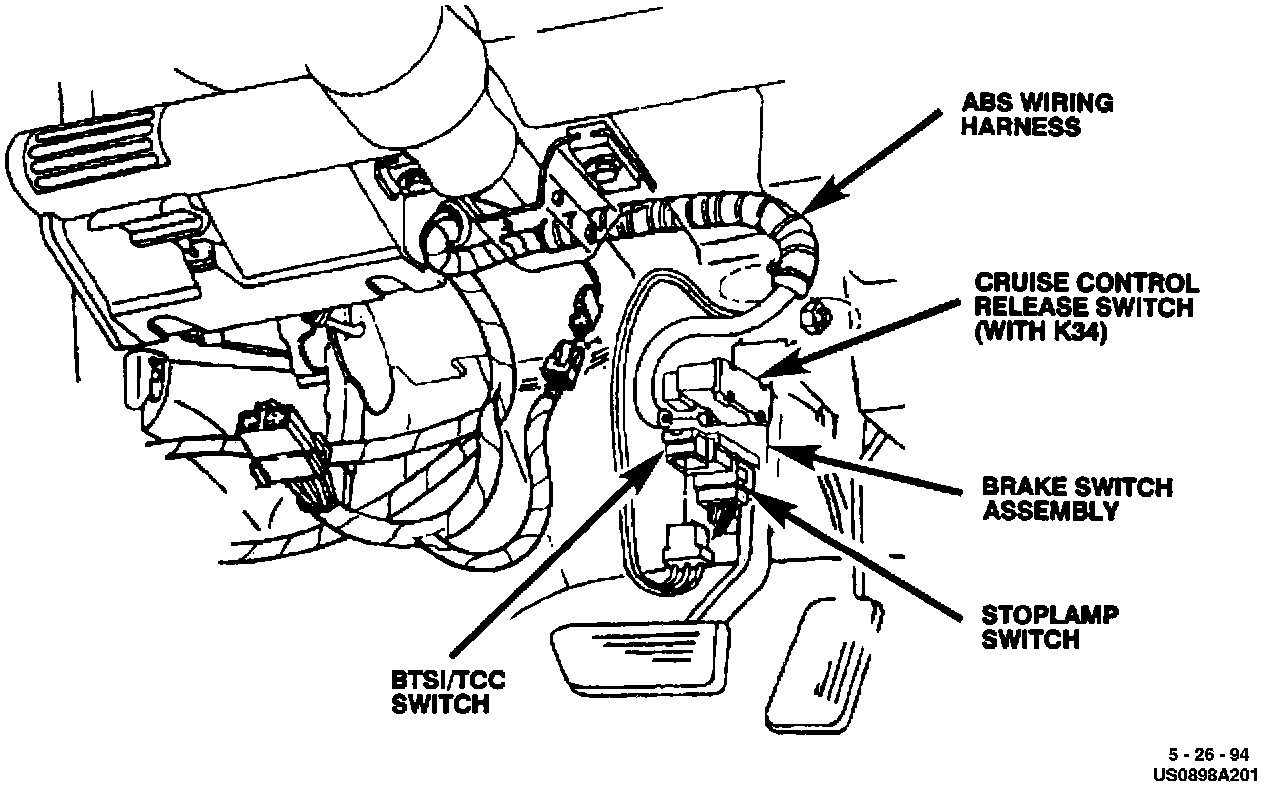 ABS WIRING HARNESS

CRUISE CONTROL RELEASE SWITCH (WITH K34)

BRAKE SWITCH ASSEMBLY

STOPLAMP SWITCH

BTSI/TCC SWITCH

5 - 26 - 94
US0898A201