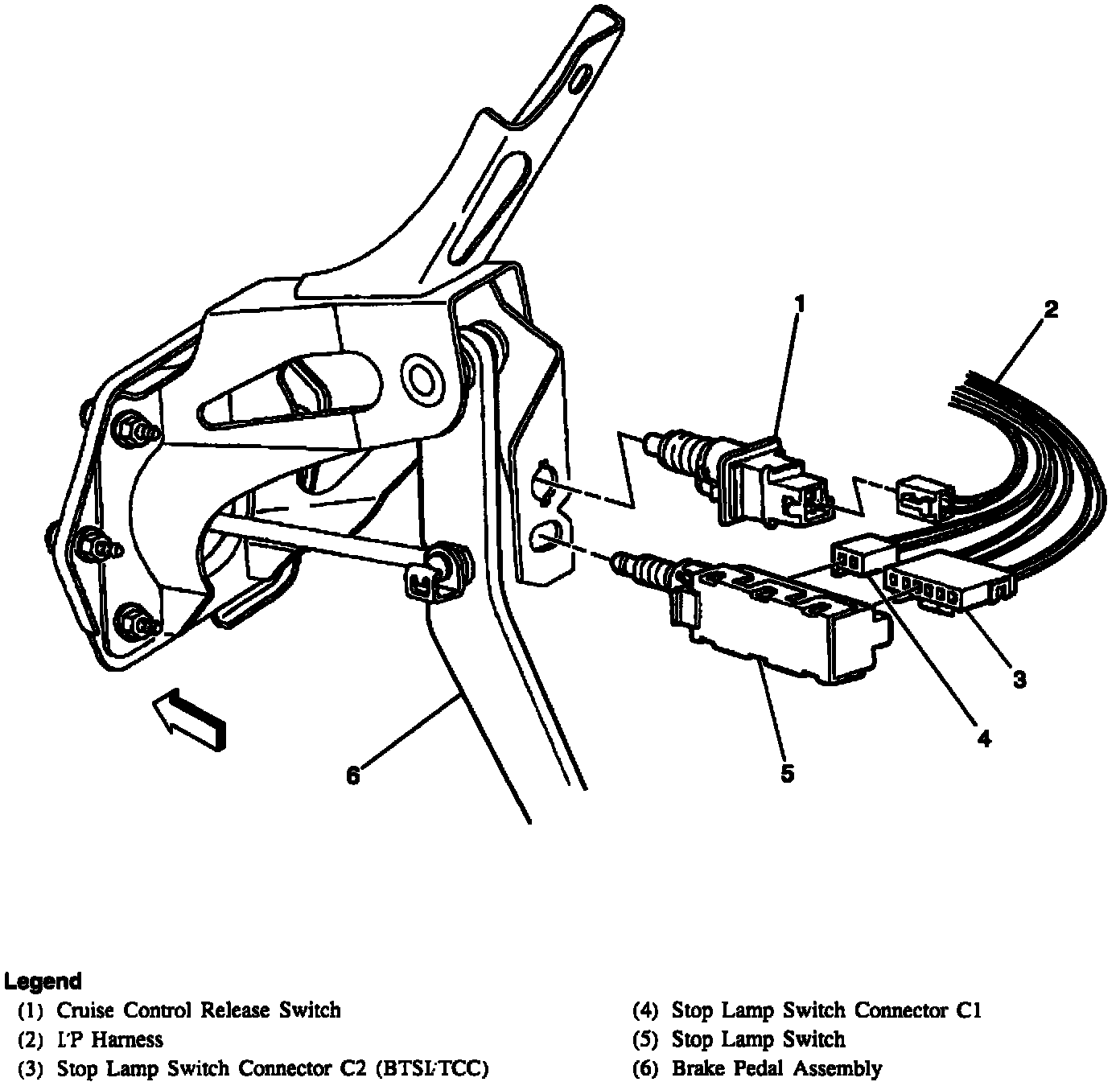 1
2
3
4
5
6

Legend
(1) Cruise Control Release Switch
(2) I/P Harness
(3) Stop Lamp Switch Connector C2 (BTSI/TCC)
(4) Stop Lamp Switch Connector C1
(5) Stop Lamp Switch
(6) Brake Pedal Assembly