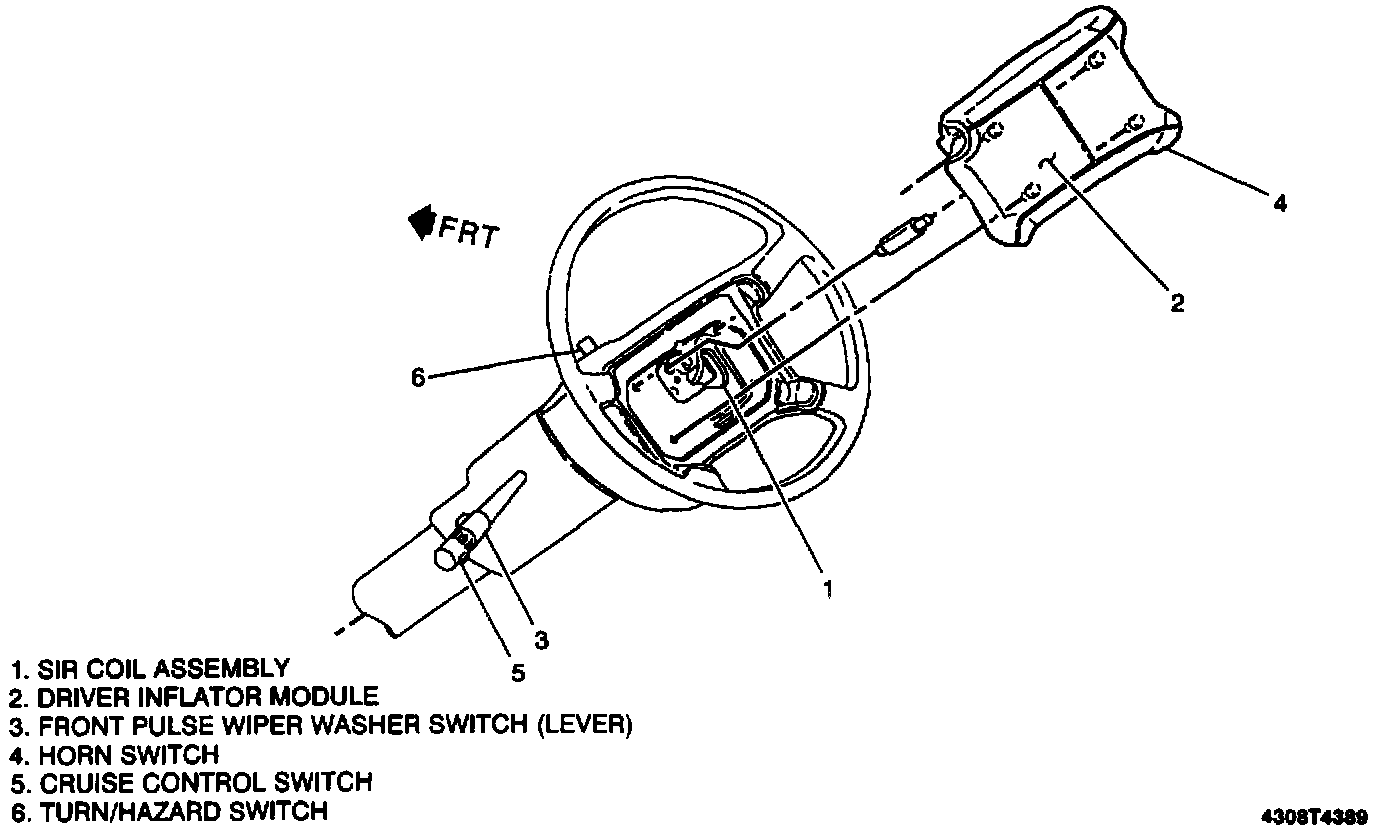 FRT

4

2

6

1

3

5

1. SIR COIL ASSEMBLY
2. DRIVER INFLATOR MODULE
3. FRONT PULSE WIPER WASHER SWITCH (LEVER)
4. HORN SWITCH
5. CRUISE CONTROL SWITCH
6. TURN/HAZARD SWITCH

4308T4389