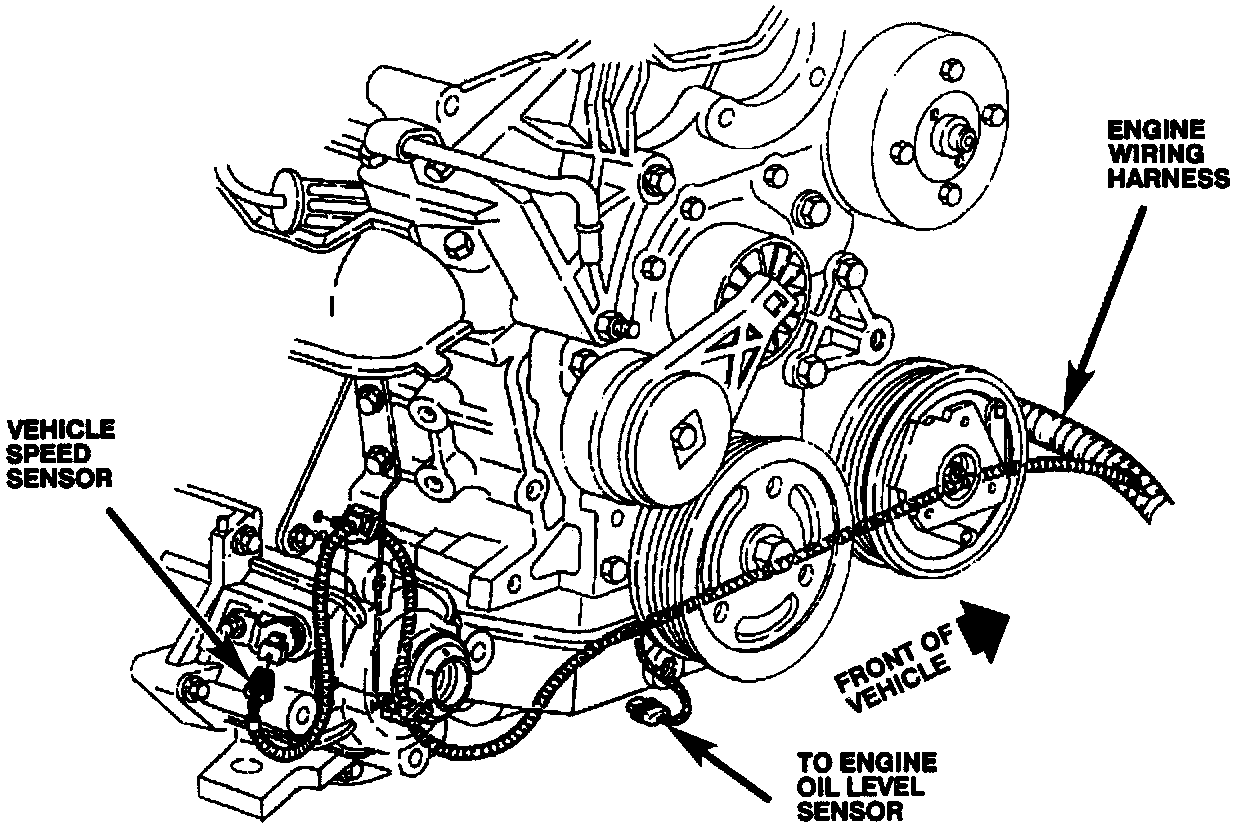 ENGINE WIRING HARNESS

VEHICLE SPEED SENSOR

FRONT OF VEHICLE

TO ENGINE OIL LEVEL SENSOR