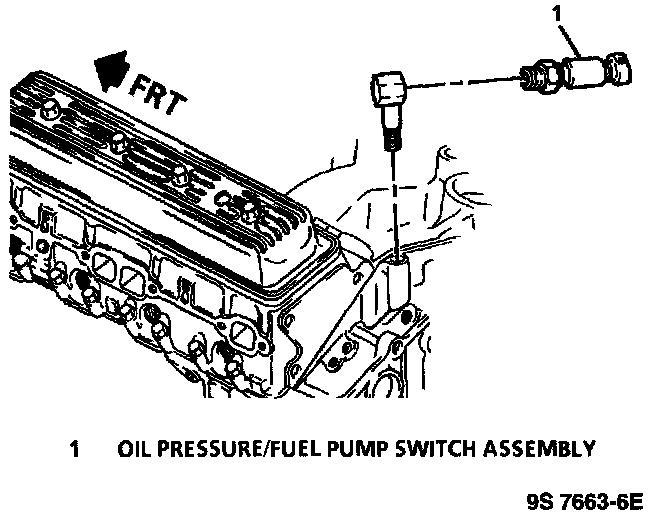 1

FRT

1 OIL PRESSURE/FUEL PUMP SWITCH ASSEMBLY

9S 7663-6E