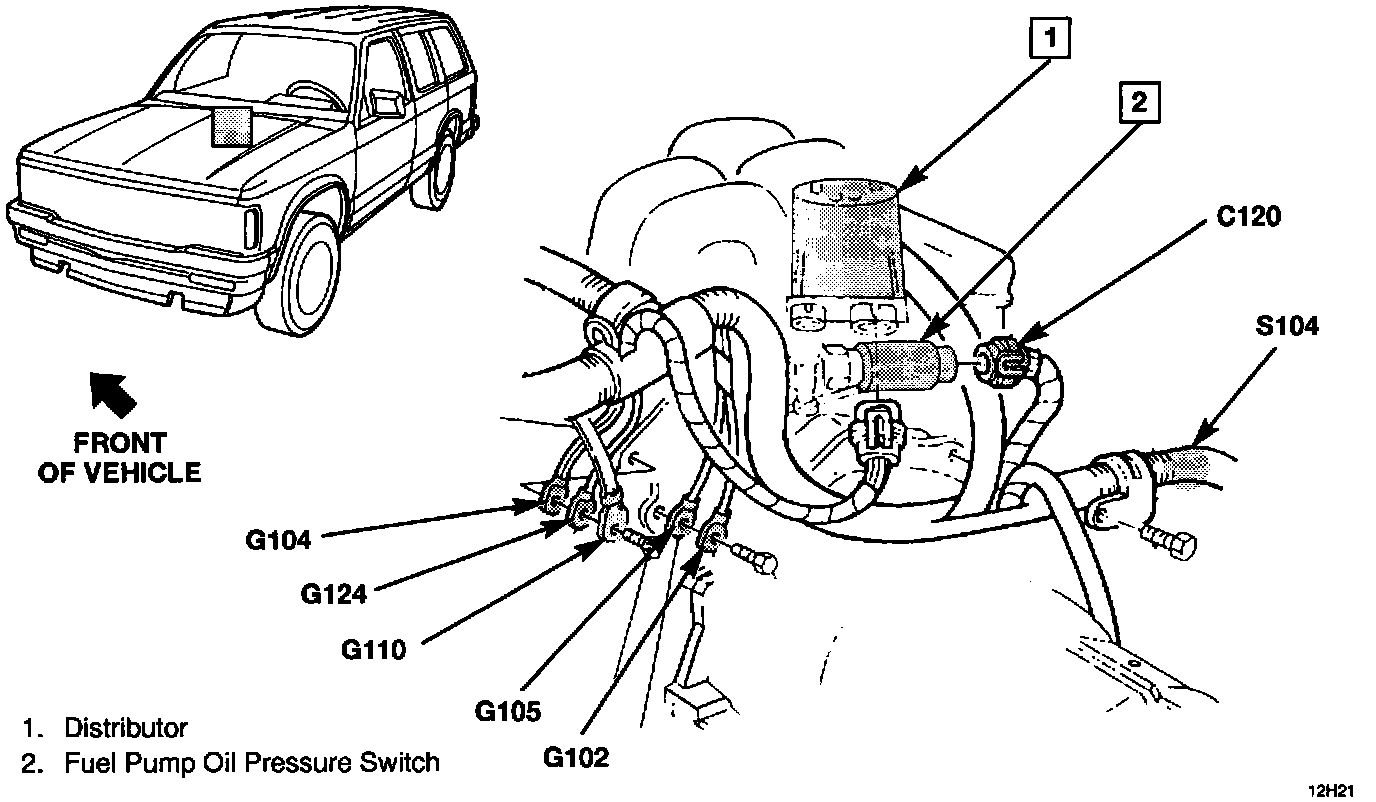 1

2

C120

S104

FRONT OF VEHICLE

G104

G124

G110

G105

G102

1. Distributor
2. Fuel Pump Oil Pressure Switch

12H21