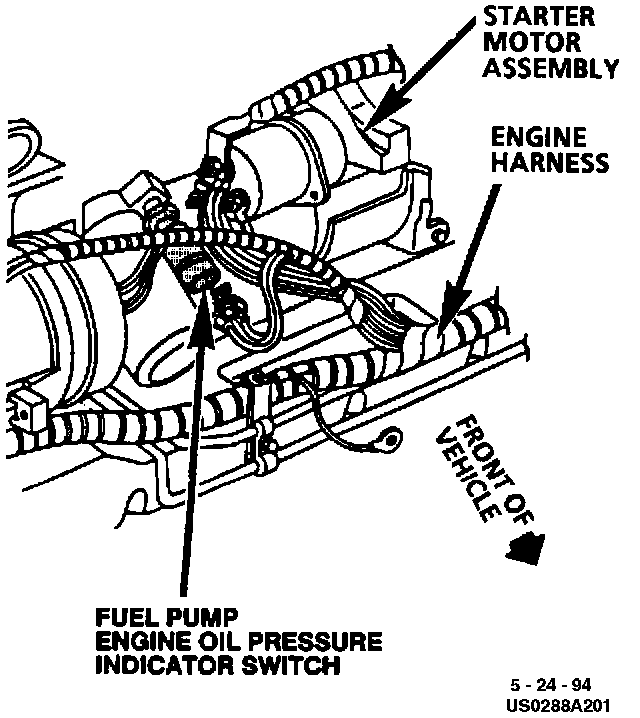 STARTER MOTOR ASSEMBLY

ENGINE HARNESS

FRONT OF VEHICLE

FUEL PUMP
ENGINE OIL PRESSURE
INDICATOR SWITCH

5 - 24 - 94
US0288A201