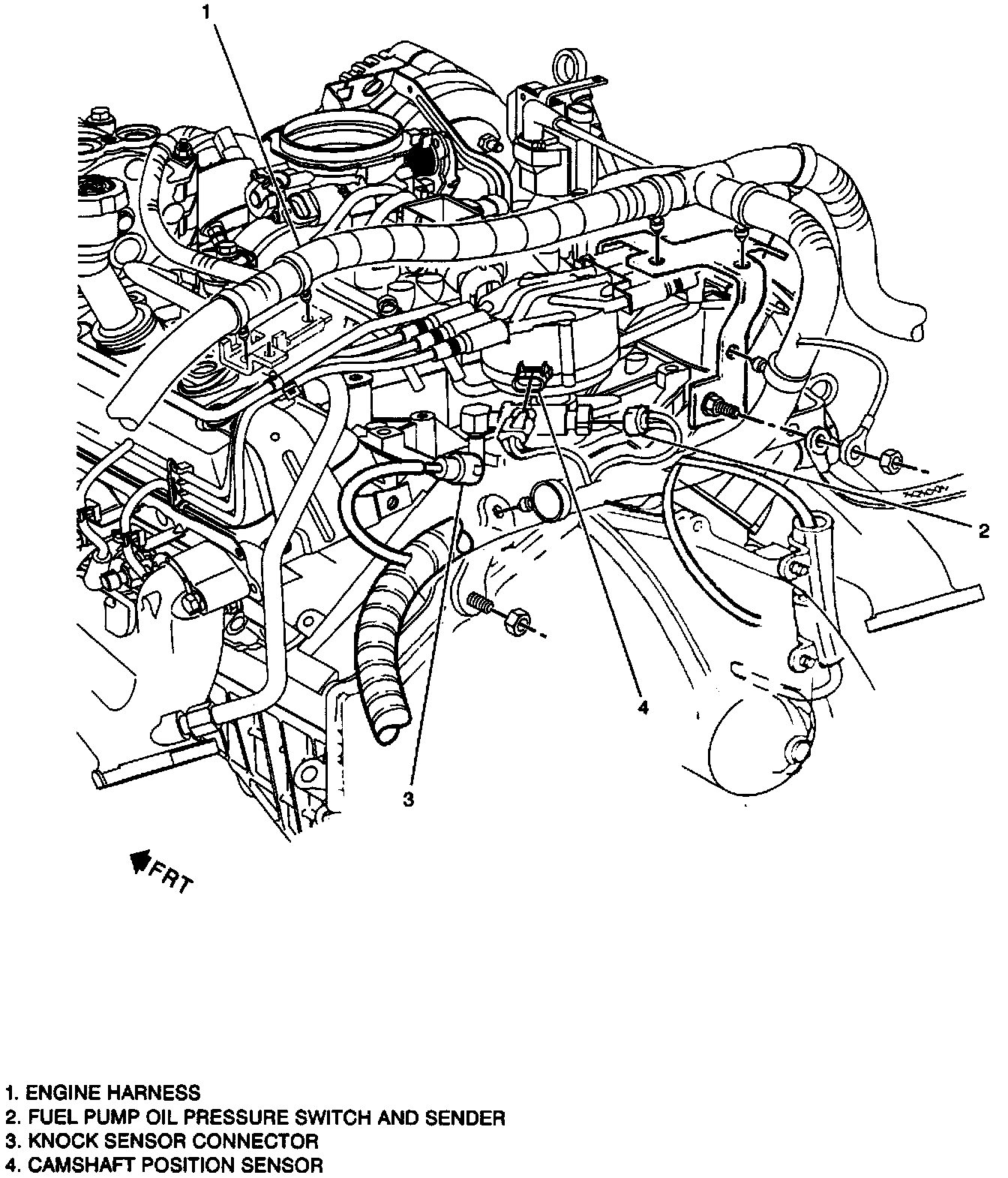 1

2

4

3

FRT

1. ENGINE HARNESS
2. FUEL PUMP OIL PRESSURE SWITCH AND SENDER
3. KNOCK SENSOR CONNECTOR
4. CAMSHAFT POSITION SENSOR