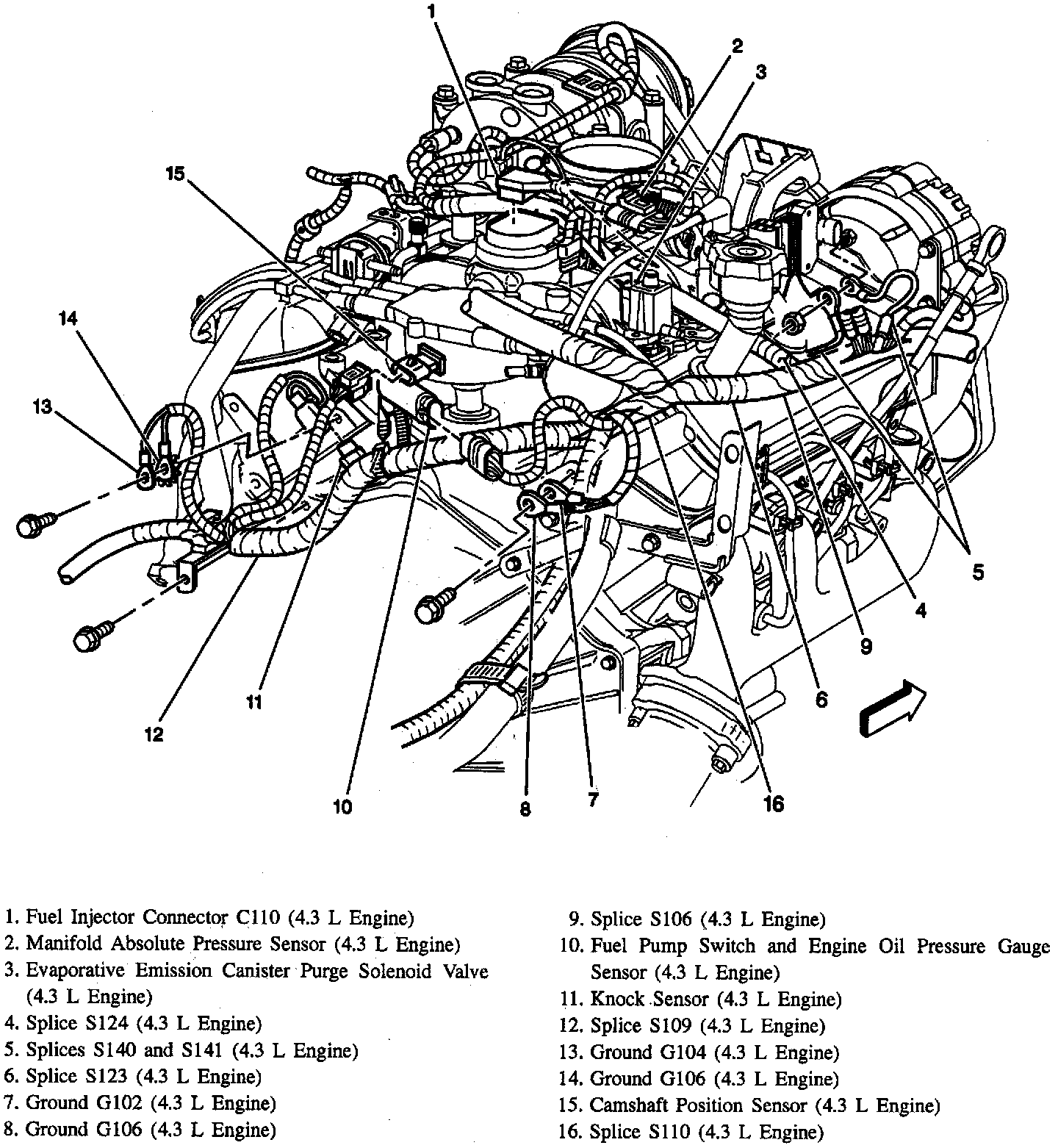 1
2
3
15
14
13
5
4
9
6
16
7
8
10
11
12

1. Fuel Injector Connector C110 (4.3 L Engine)
2. Manifold Absolute Pressure Sensor (4.3 L Engine)
3. Evaporative Emission Canister Purge Solenoid Valve (4.3 L Engine)
4. Splice S124 (4.3 L Engine)
5. Splices S140 and S141 (4.3 L Engine)
6. Splice S123 (4.3 L Engine)
7. Ground G102 (4.3 L Engine)
8. Ground G106 (4.3 L Engine)

9. Splice S106 (4.3 L Engine)
10. Fuel Pump Switch and Engine Oil Pressure Gauge Sensor (4.3 L Engine)
11. Knock Sensor (4.3 L Engine)
12. Splice S109 (4.3 L Engine)
13. Ground G104 (4.3 L Engine)
14. Ground G106 (4.3 L Engine)
15. Camshaft Position Sensor (4.3 L Engine)
16. Splice S110 (4.3 L Engine)