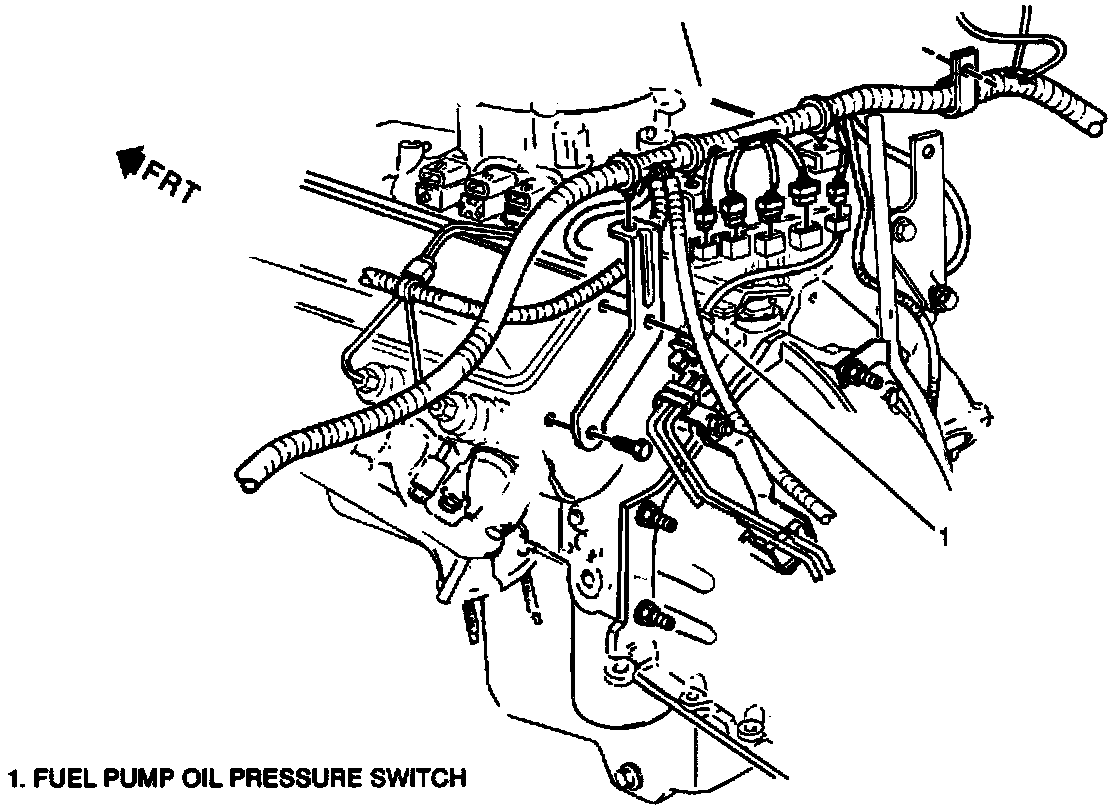 FRT

1

1. FUEL PUMP OIL PRESSURE SWITCH