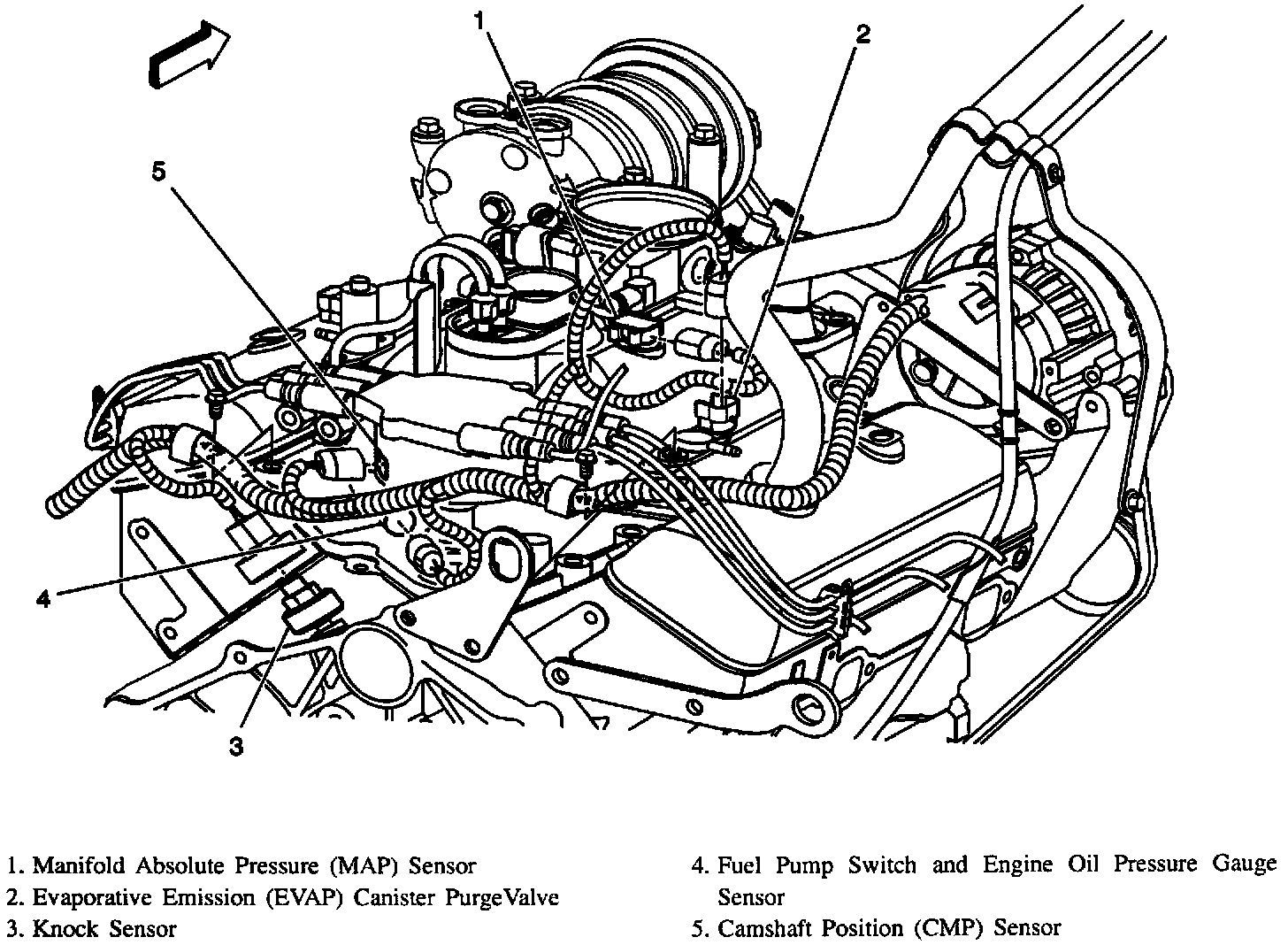 1

2

5

4

3

1. Manifold Absolute Pressure (MAP) Sensor
2. Evaporative Emission (EVAP) Canister PurgeValve
3. Knock Sensor

4. Fuel Pump Switch and Engine Oil Pressure Gauge Sensor
5. Camshaft Position (CMP) Sensor