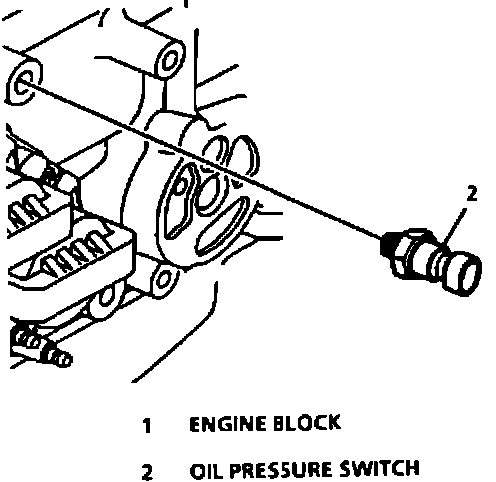 2

1 ENGINE BLOCK

2 OIL PRESSURE SWITCH