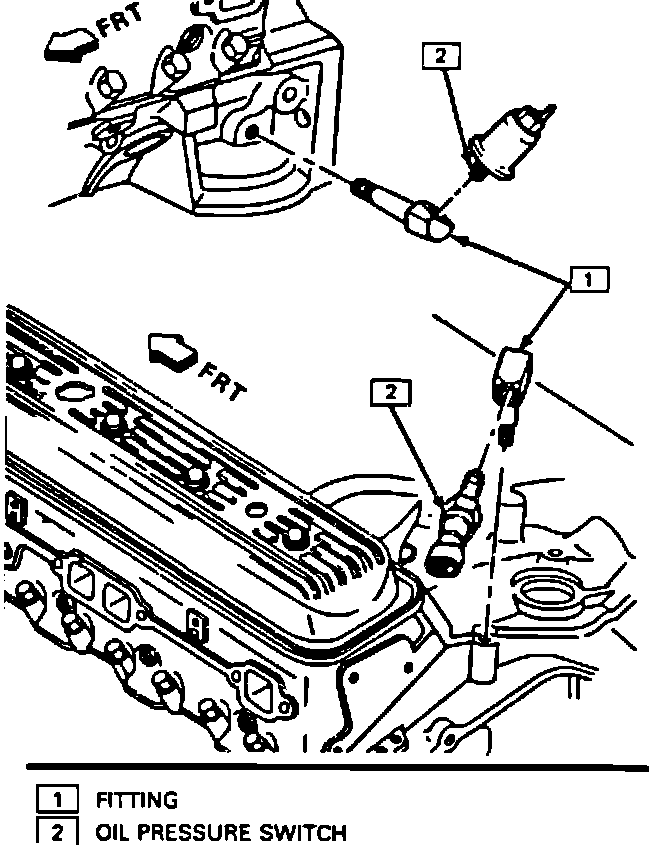 FRT

2

1

FRT

2

1 FITTING
2 OIL PRESSURE SWITCH