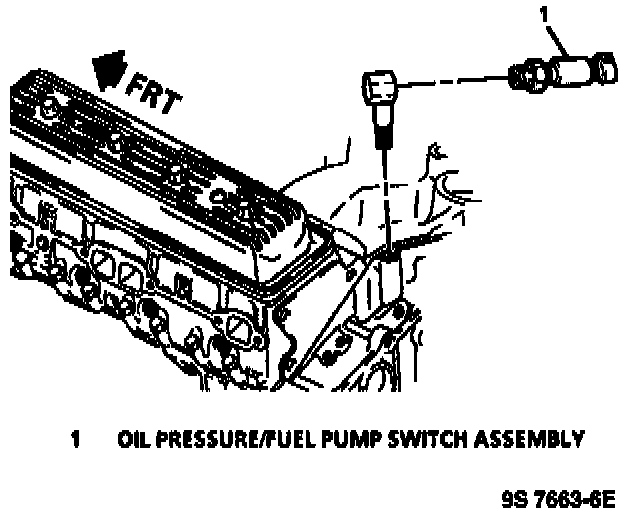 1

FRT

1 OIL PRESSURE/FUEL PUMP SWITCH ASSEMBLY

9S 7663-6E